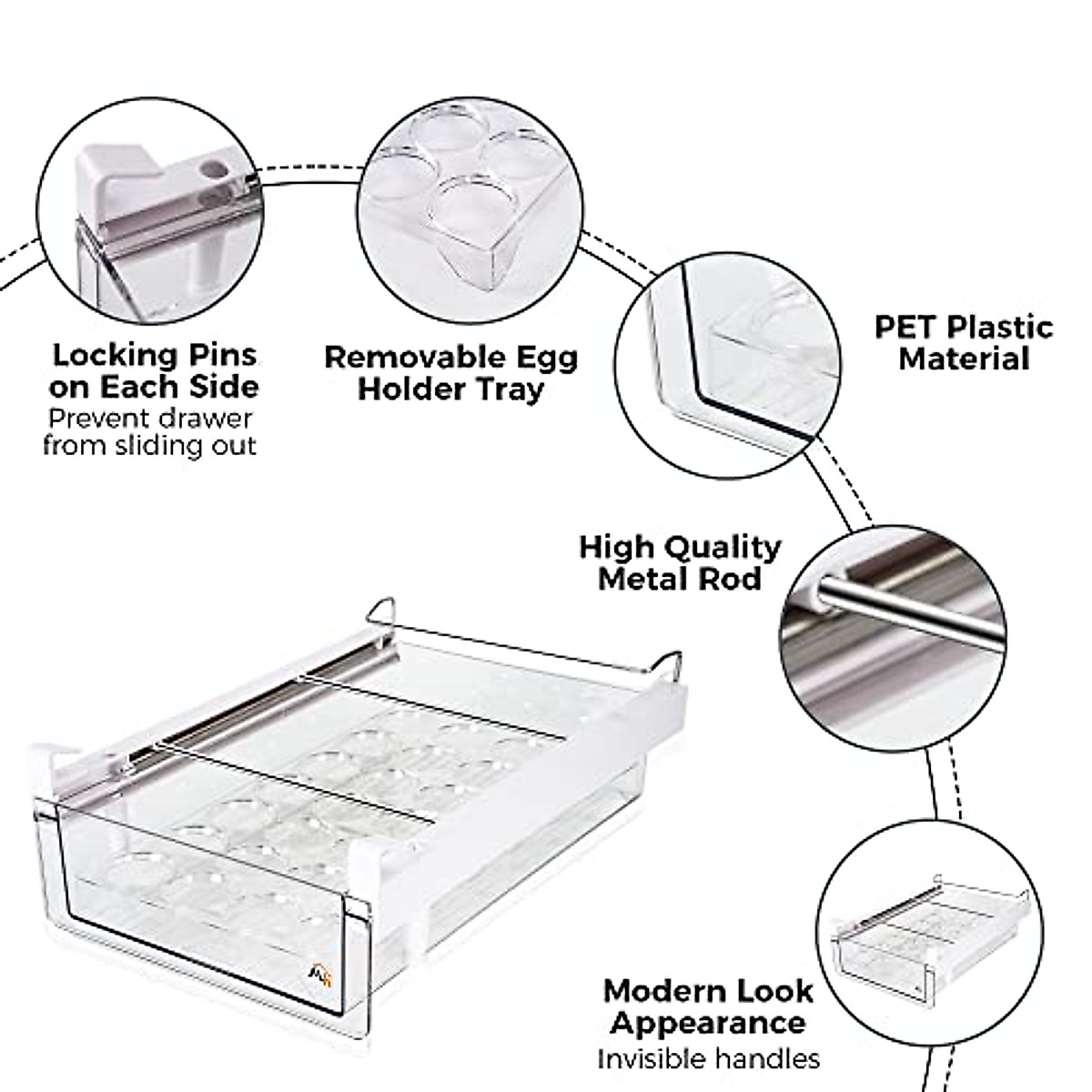 Locking Pins on Each Side
Prevent drawer from sliding out

Removable Egg Holder Tray

PET Plastic Material

High Quality Metal Rod

Modern Look Appearance
Invisible handles