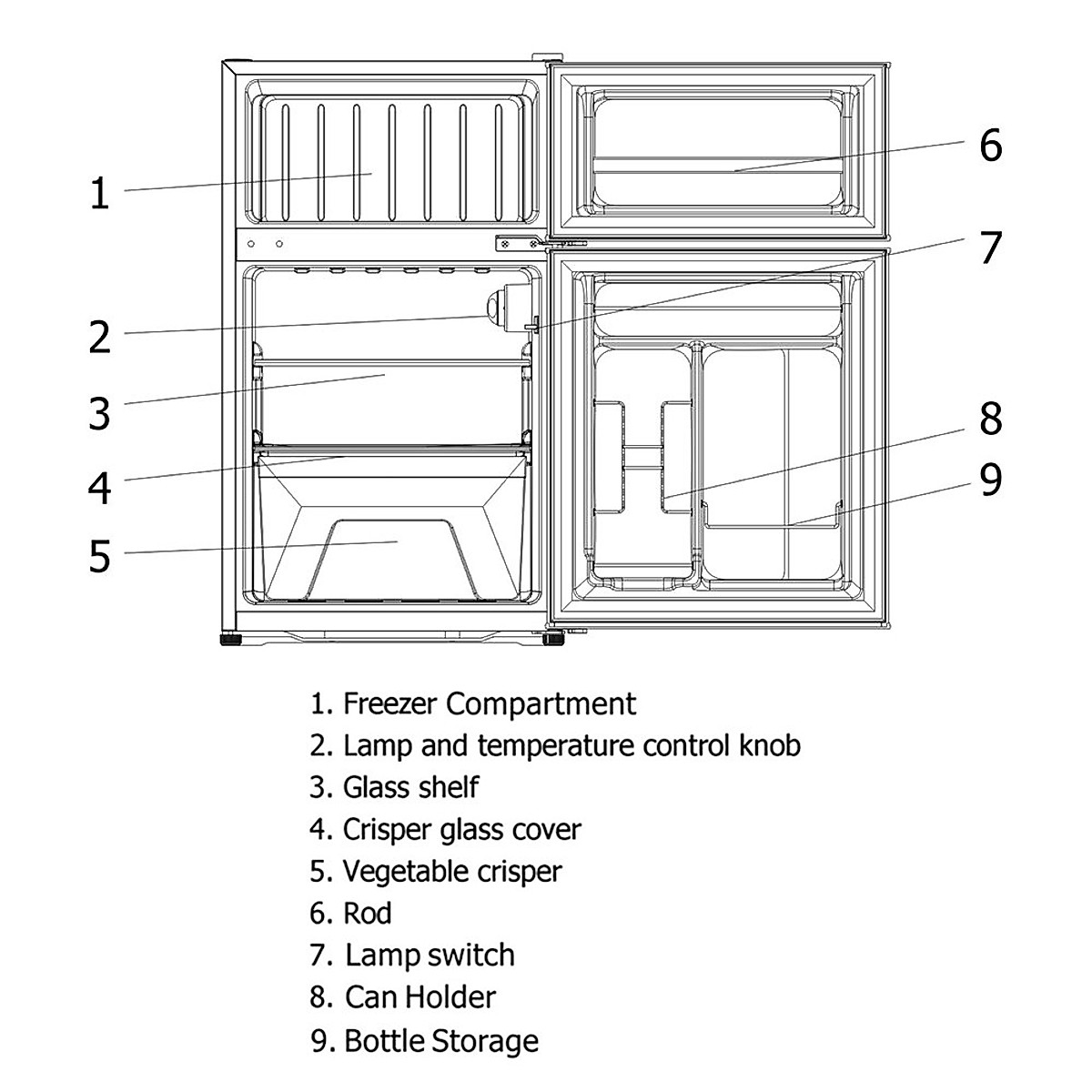 1
2
3
4
5
6
7
8
9

1. Freezer Compartment
2. Lamp and temperature control knob
3. Glass shelf
4. Crisper glass cover
5. Vegetable crisper
6. Rod
7. Lamp switch
8. Can Holder
9. Bottle Storage