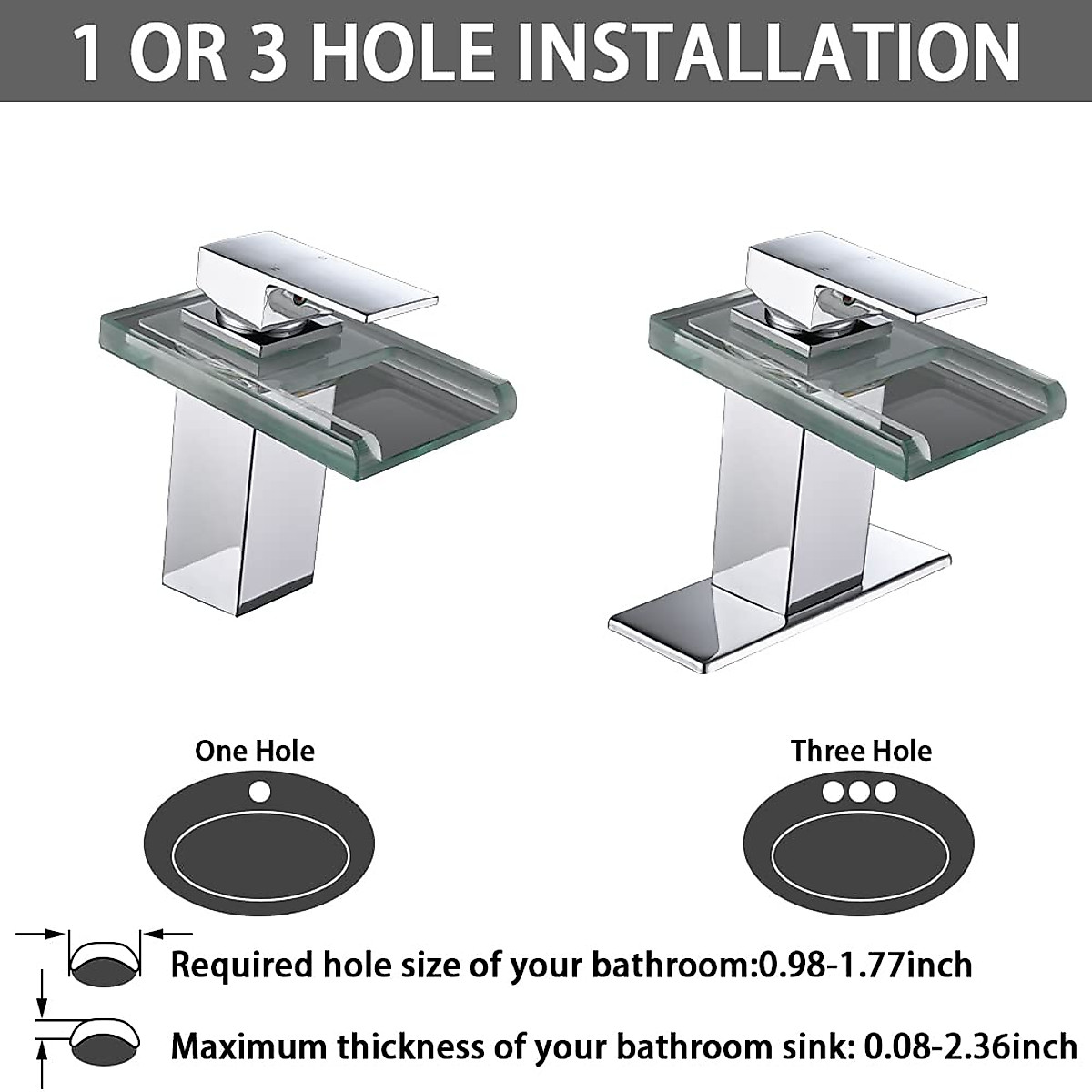 1 OR 3 HOLE INSTALLATION

One Hole

Three Hole

Required hole size of your bathroom:0.98-1.77inch

Maximum thickness of your bathroom sink: 0.08-2.36inch