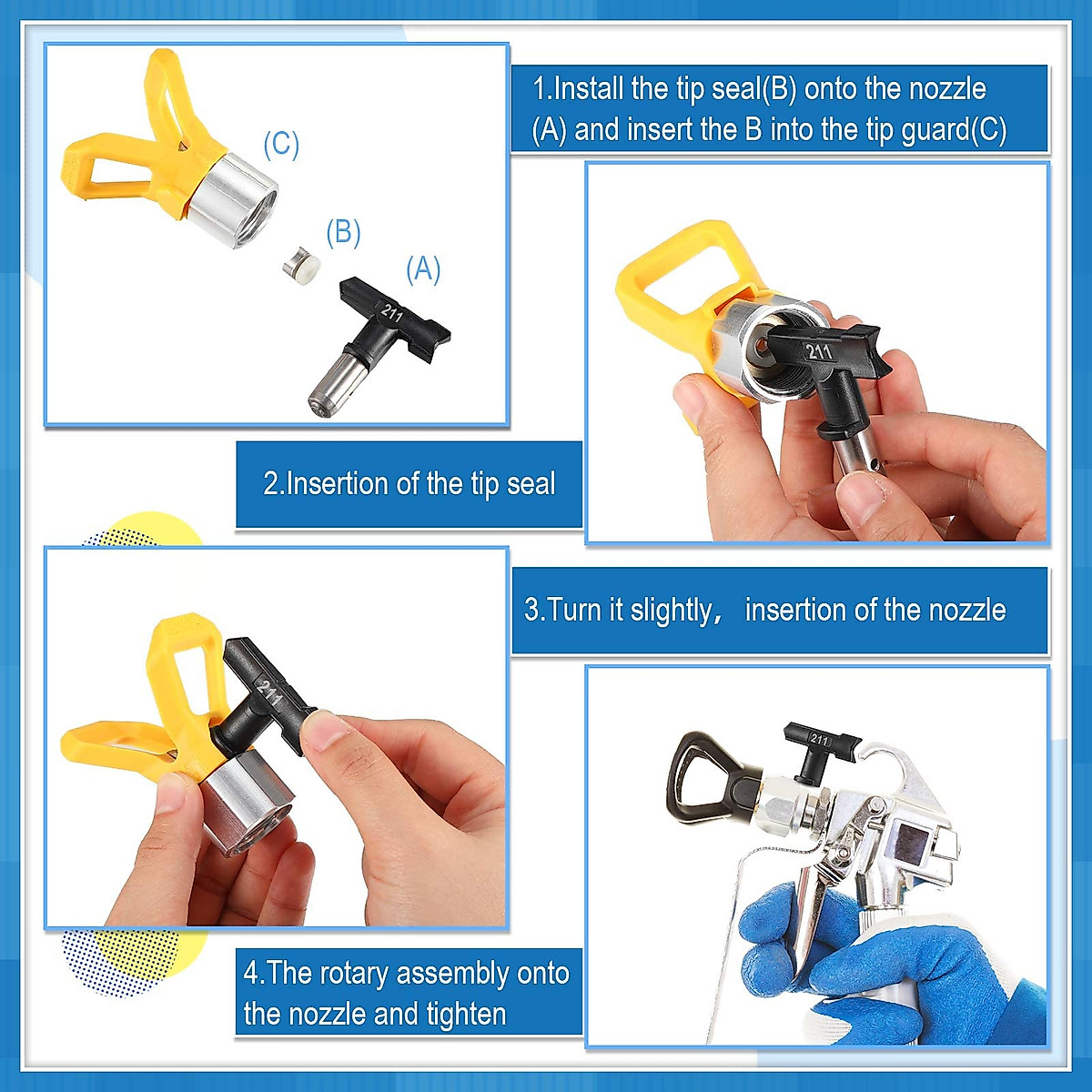 (C)

(B)

(A)

211

1.Install the tip seal(B) onto the nozzle (A) and insert the B into the tip guard(C)

211

2.Insertion of the tip seal

211

3.Turn it slightly， insertion of the nozzle

211

4.The rotary assembly onto the nozzle and tighten