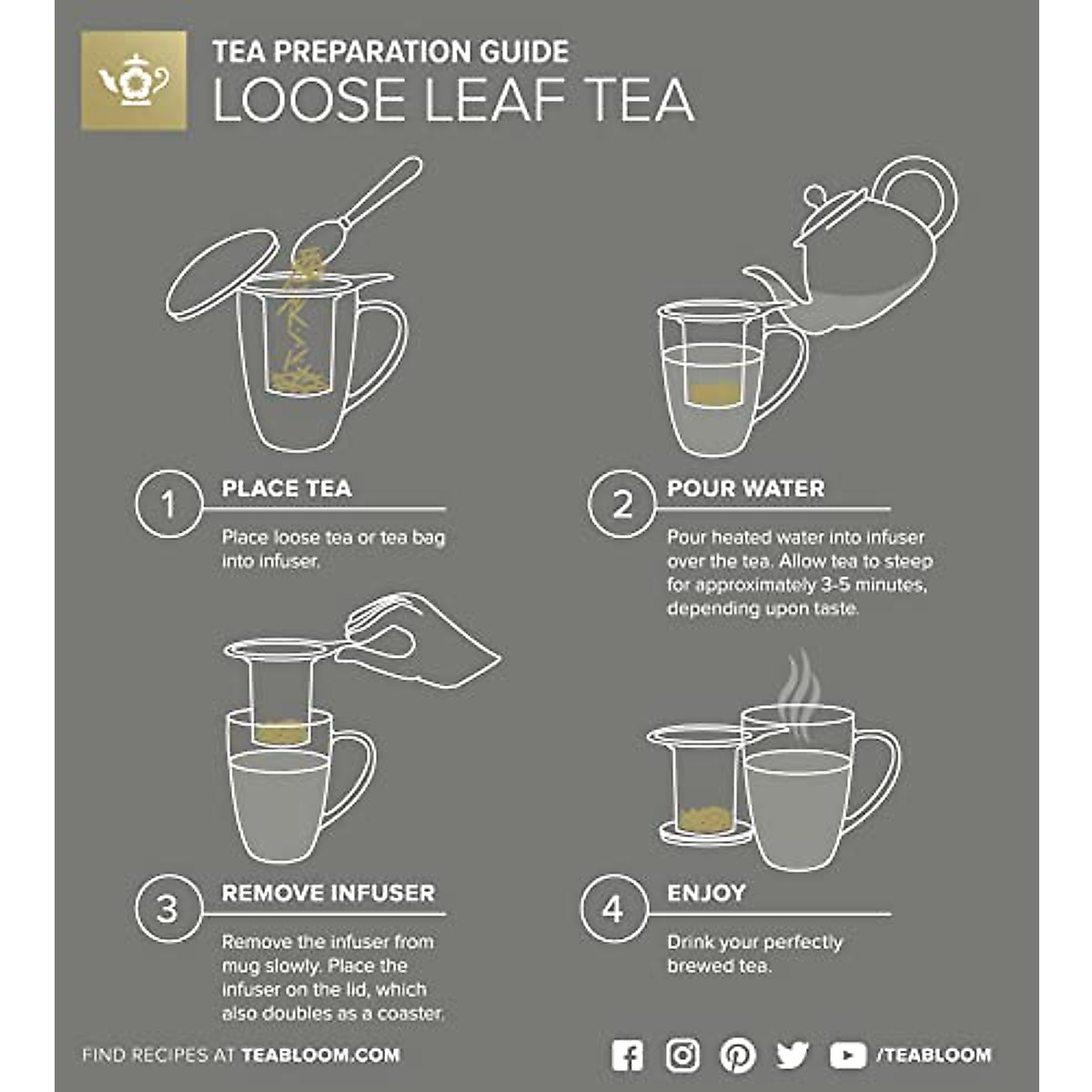 TEA PREPARATION GUIDE
LOOSE LEAF TEA

1 PLACE TEA

Place loose tea or tea bag into infuser.

2 POUR WATER

Pour heated water into infuser over the tea. Allow tea to steep for approximately 3-5 minutes, depending upon taste.

3 REMOVE INFUSER

Remove the infuser from mug slowly. Place the infuser on the lid, which also doubles as a coaster.

4 ENJOY

Drink your perfectly brewed tea.

FIND RECIPES AT TEABLOOM.COM

/TEABLOOM