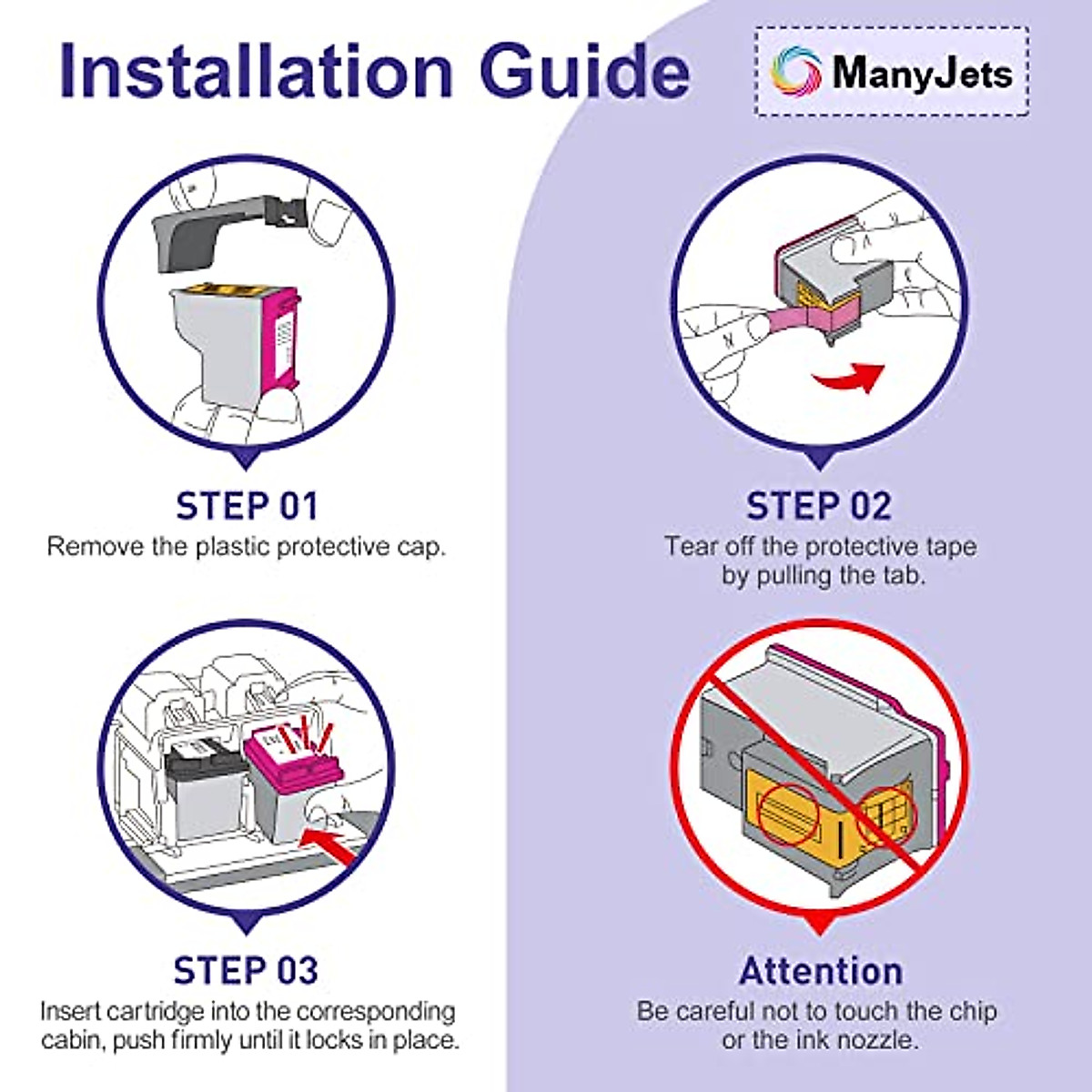 Installation Guide

ManyJets

STEP 01
Remove the plastic protective cap.

STEP 02
Tear off the protective tape by pulling the tab.

STEP 03
Insert cartridge into the corresponding cabin, push firmly until it locks in place.

Attention
Be careful not to touch the chip or the ink nozzle.