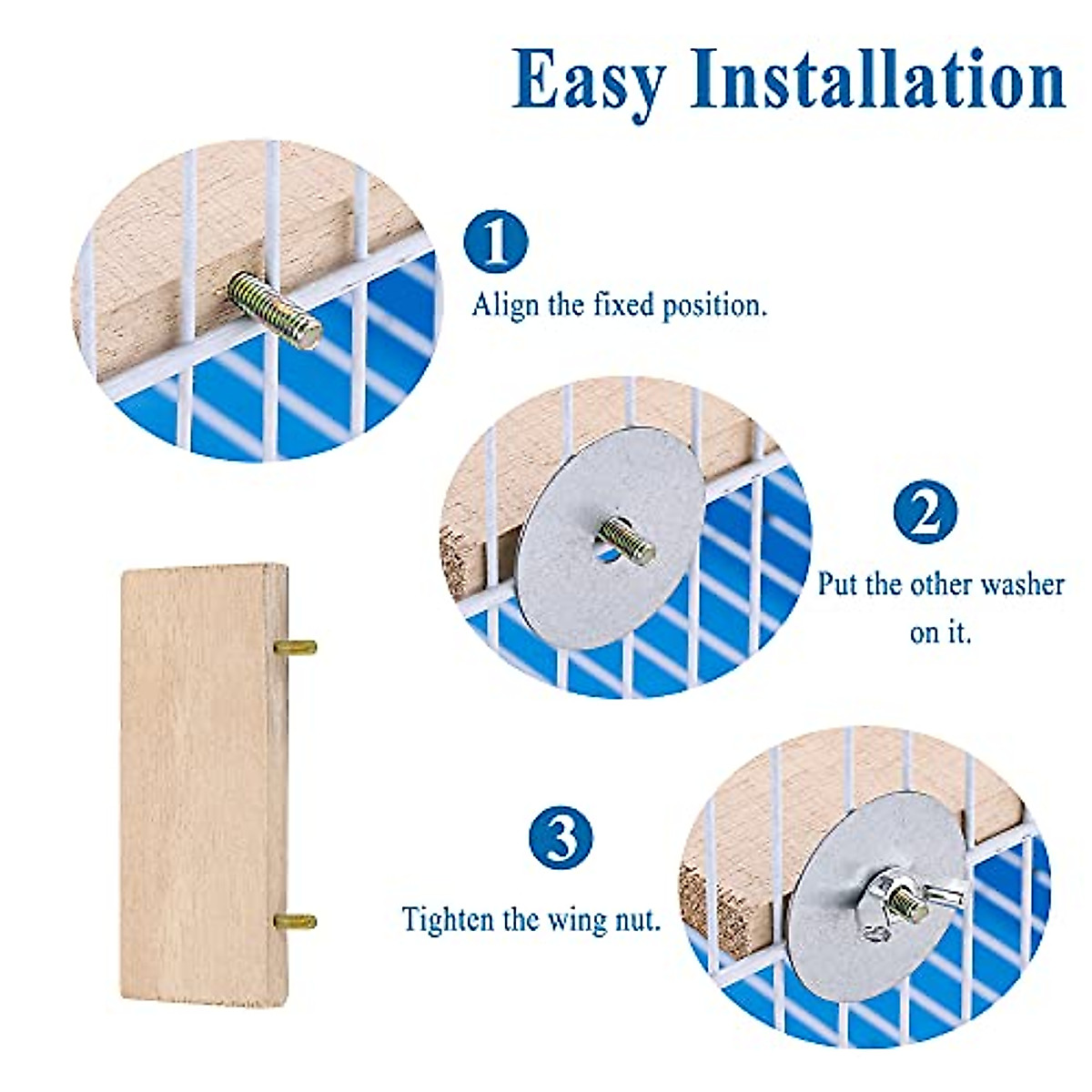 Easy Installation

1
Align the fixed position.

2
Put the other washer on it.

3
Tighten the wing nut.