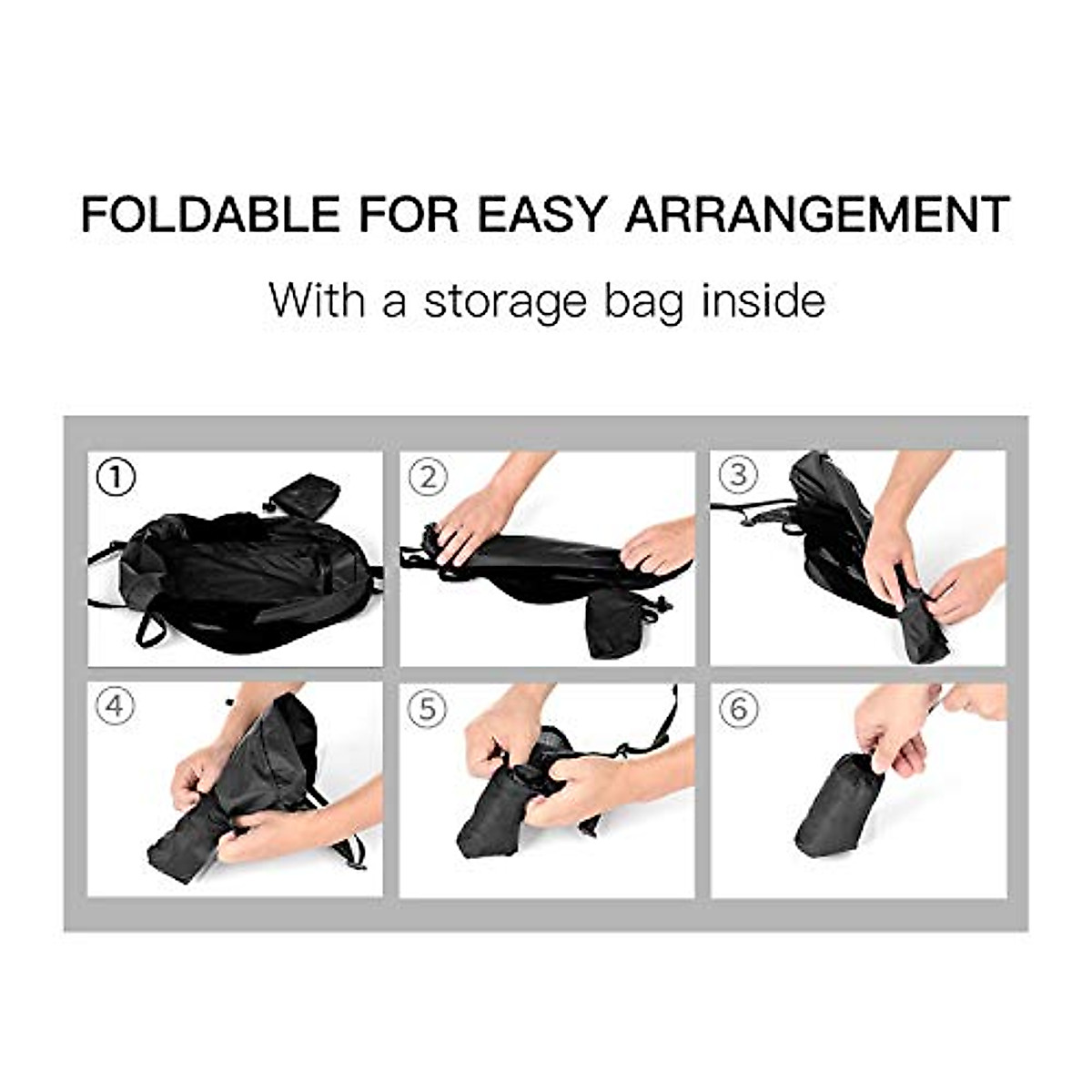 FOLDABLE FOR EASY ARRANGEMENT

With a storage bag inside

①

②

③

④

⑤

⑥