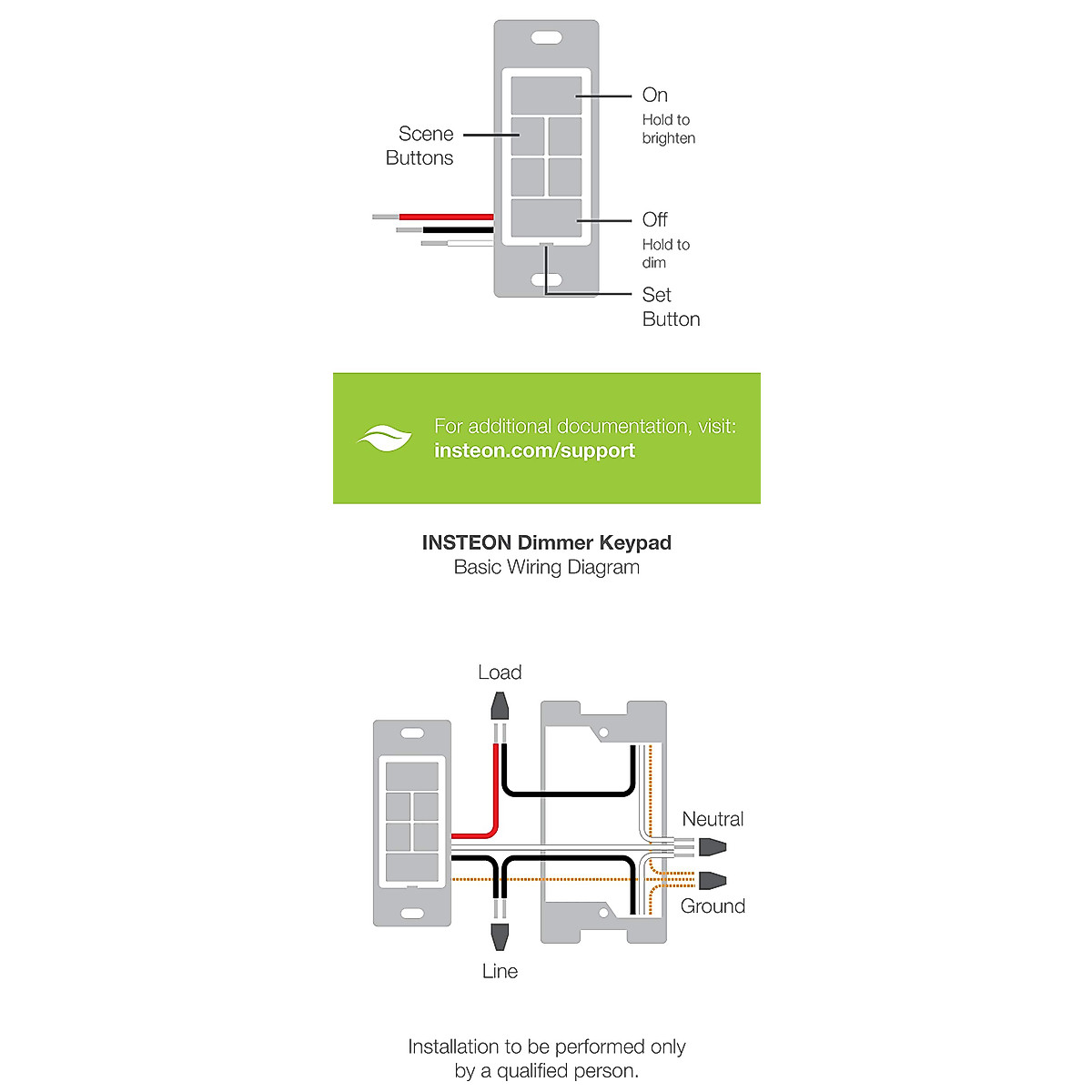 Scene Buttons

On
Hold to brighten

Off
Hold to dim

Set Button

For additional documentation, visit:
insteon.com/support

INSTEON Dimmer Keypad
Basic Wiring Diagram

Load

Neutral

Ground

Line

Installation to be performed only by a qualified person.