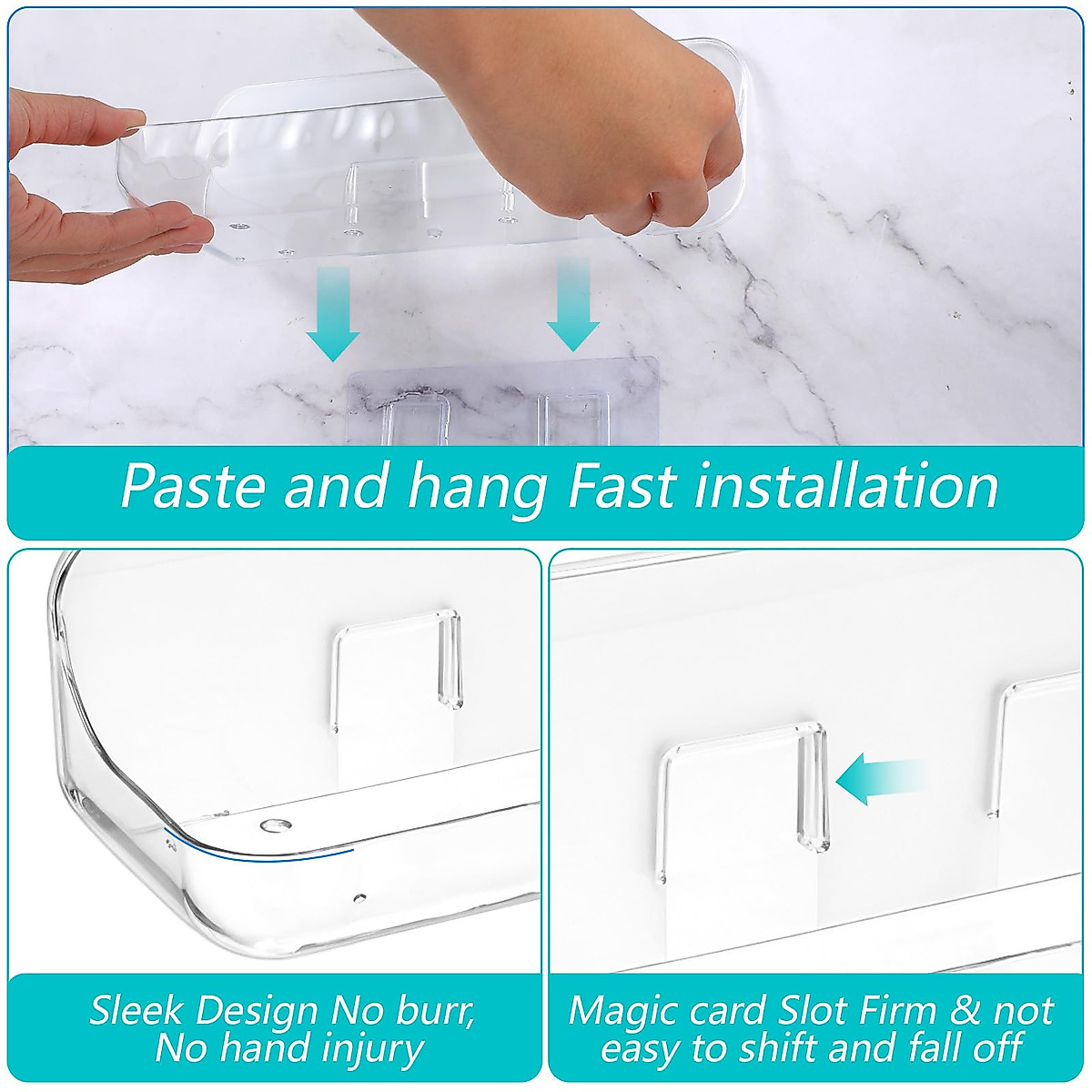 Paste and hang Fast installation

Sleek Design No burr, No hand injury

Magic card Slot Firm & not easy to shift and fall off