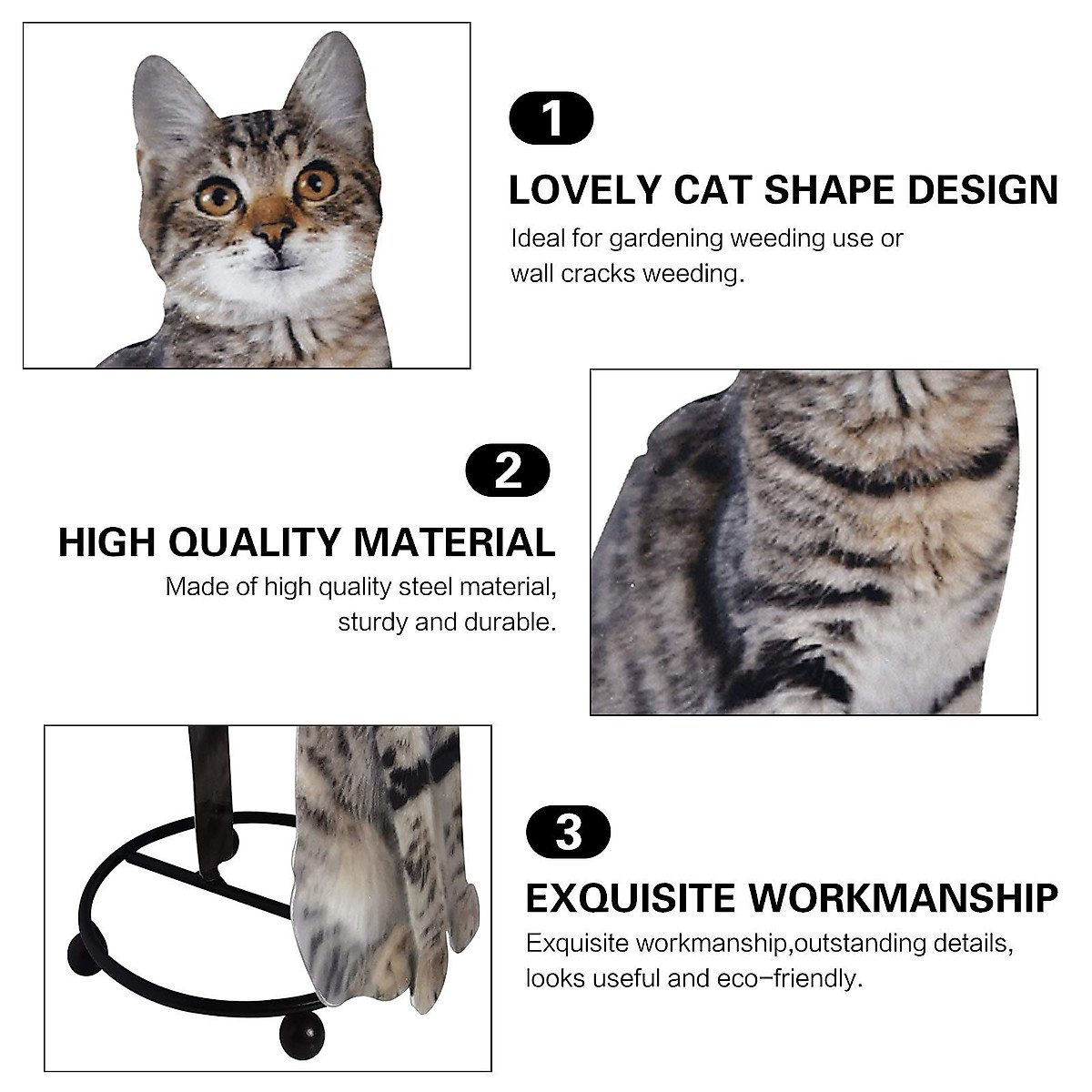 1

LOVELY CAT SHAPE DESIGN

Ideal for gardening weeding use or wall cracks weeding.

2

HIGH QUALITY MATERIAL

Made of high quality steel material, sturdy and durable.

3

EXQUISITE WORKMANSHIP

Exquisite workmanship,outstanding details, looks useful and eco-friendly.