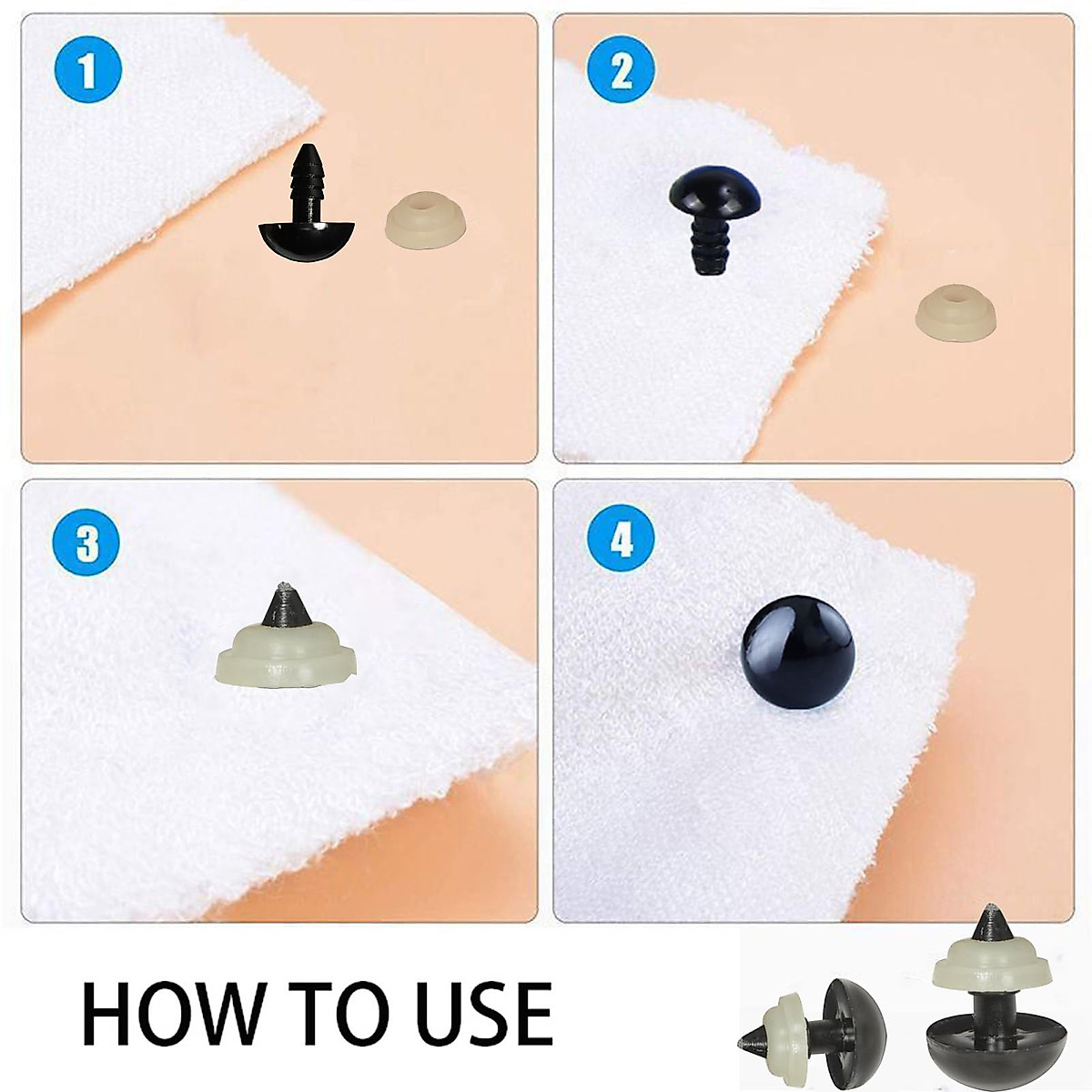 1

2

3

4

HOW TO USE