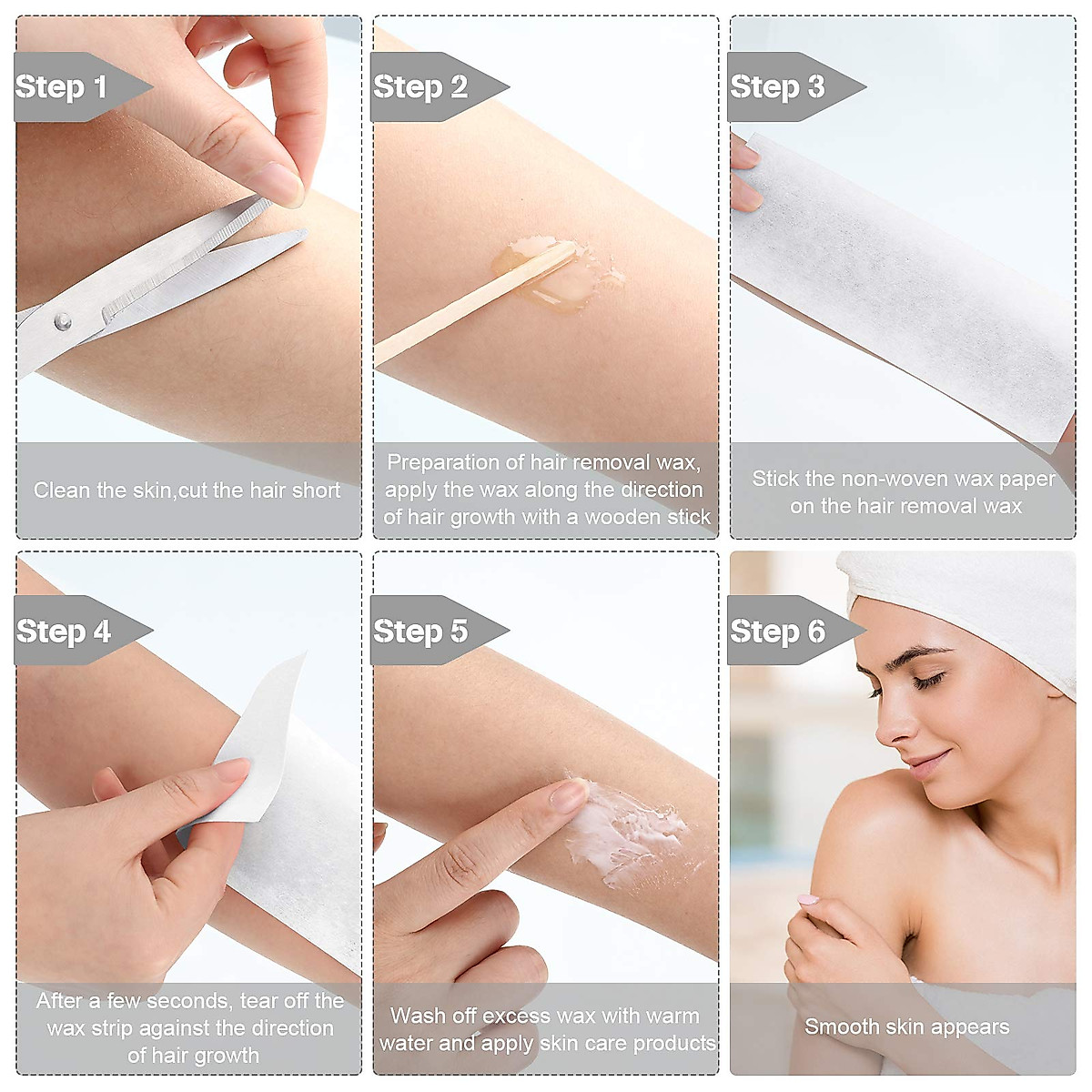 Step 1

Clean the skin,cut the hair short

Step 2

Preparation of hair removal wax, apply the wax along the direction of hair growth with a wooden stick

Step 3

Stick the non-woven wax paper on the hair removal wax

Step 4

After a few seconds, tear off the wax strip against the direction of hair growth

Step 5

Wash off excess wax with warm water and apply skin care products

Step 6

Smooth skin appears