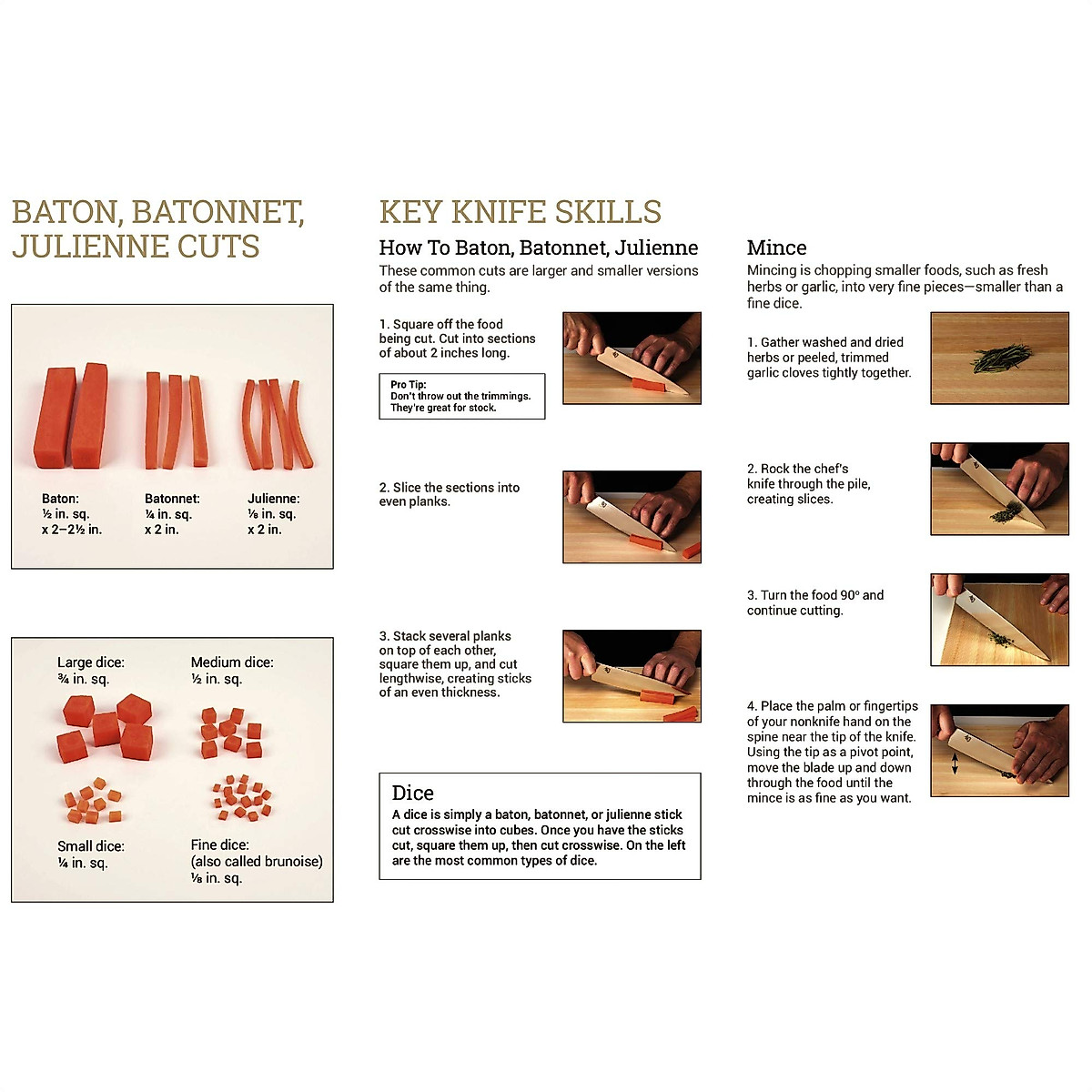 BATON, BATONNET, JULIENNE CUTS

Baton:
½ in. sq.
x 2–2½ in.

Batonnet:
¼ in. sq.
x 2 in.

Julienne:
⅛ in. sq.
x 2 in.

Large dice:
¾ in. sq.

Medium dice:
½ in. sq.

Small dice:
¼ in. sq.

Fine dice:
(also called brunoise)
⅛ in. sq.

KEY KNIFE SKILLS

How To Baton, Batonnet, Julienne

These common cuts are larger and smaller versions of the same thing.

1. Square off the food being cut. Cut into sections of about 2 inches long.

Pro Tip:
Don't throw out the trimmings. They're great for stock.

2. Slice the sections into even planks.

3. Stack several planks on top of each other, square them up, and cut lengthwise, creating sticks of an even thickness.

Dice

A dice is simply a baton, batonnet, or julienne stick cut crosswise into cubes. Once you have the sticks cut, square them up, then cut crosswise. On the left are the most common types of dice.

Mince

Mincing is chopping smaller foods, such as fresh herbs or garlic, into very fine pieces—smaller than a fine dice.

1. Gather washed and dried herbs or peeled, trimmed garlic cloves tightly together.

2. Rock the chef's knife through the pile, creating slices.

3. Turn the food 90° and continue cutting.

4. Place the palm or fingertips of your nonknife hand on the spine near the tip of the knife. Using the tip as a pivot point, move the blade up and down through the food until the mince is as fine as you want.