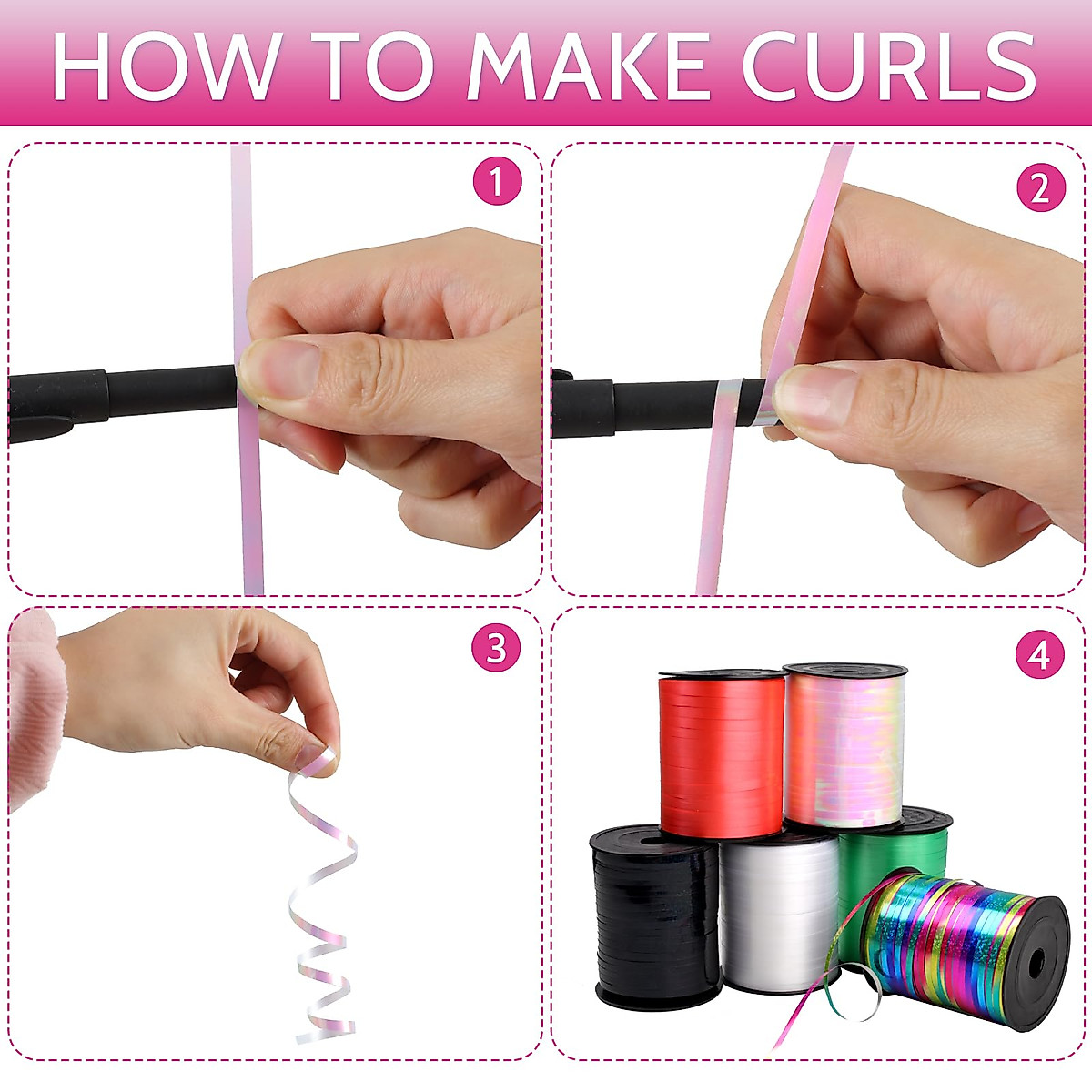 HOW TO MAKE CURLS

1

2

3

4