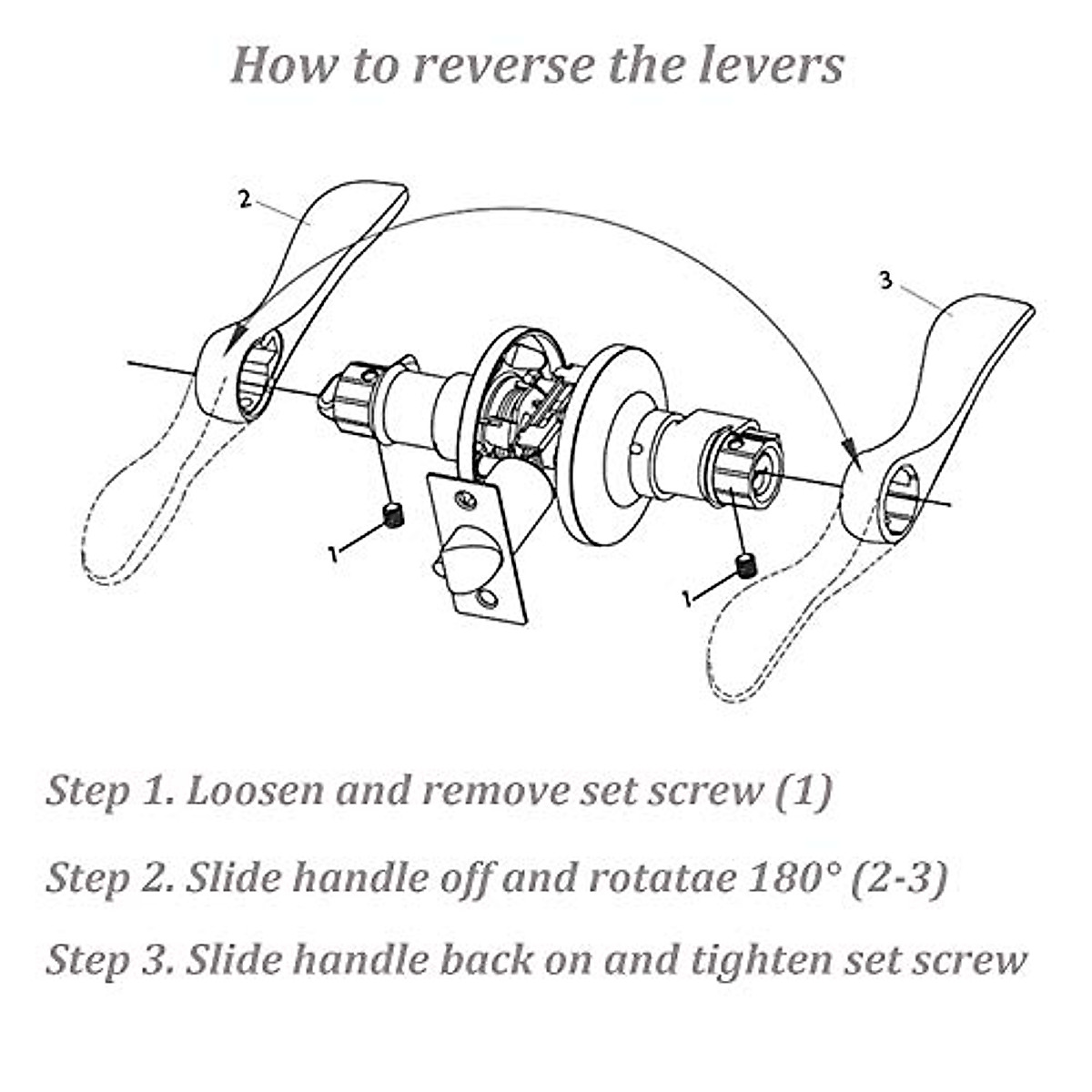 How to reverse the levers

2

3

1

1

Step 1. Loosen and remove set screw (1)

Step 2. Slide handle off and rotatae 180° (2-3)

Step 3. Slide handle back on and tighten set screw