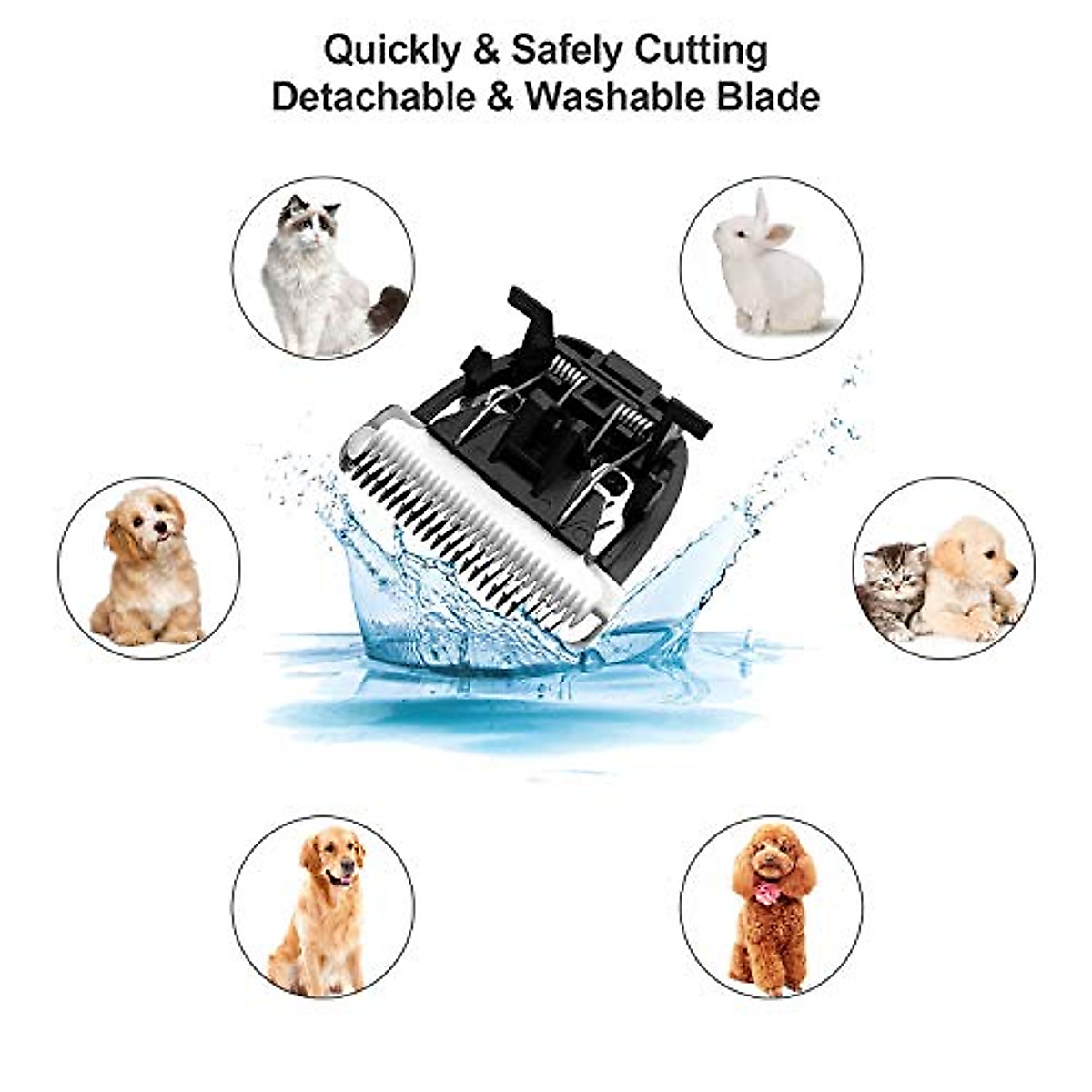 Quickly & Safely Cutting
Detachable & Washable Blade