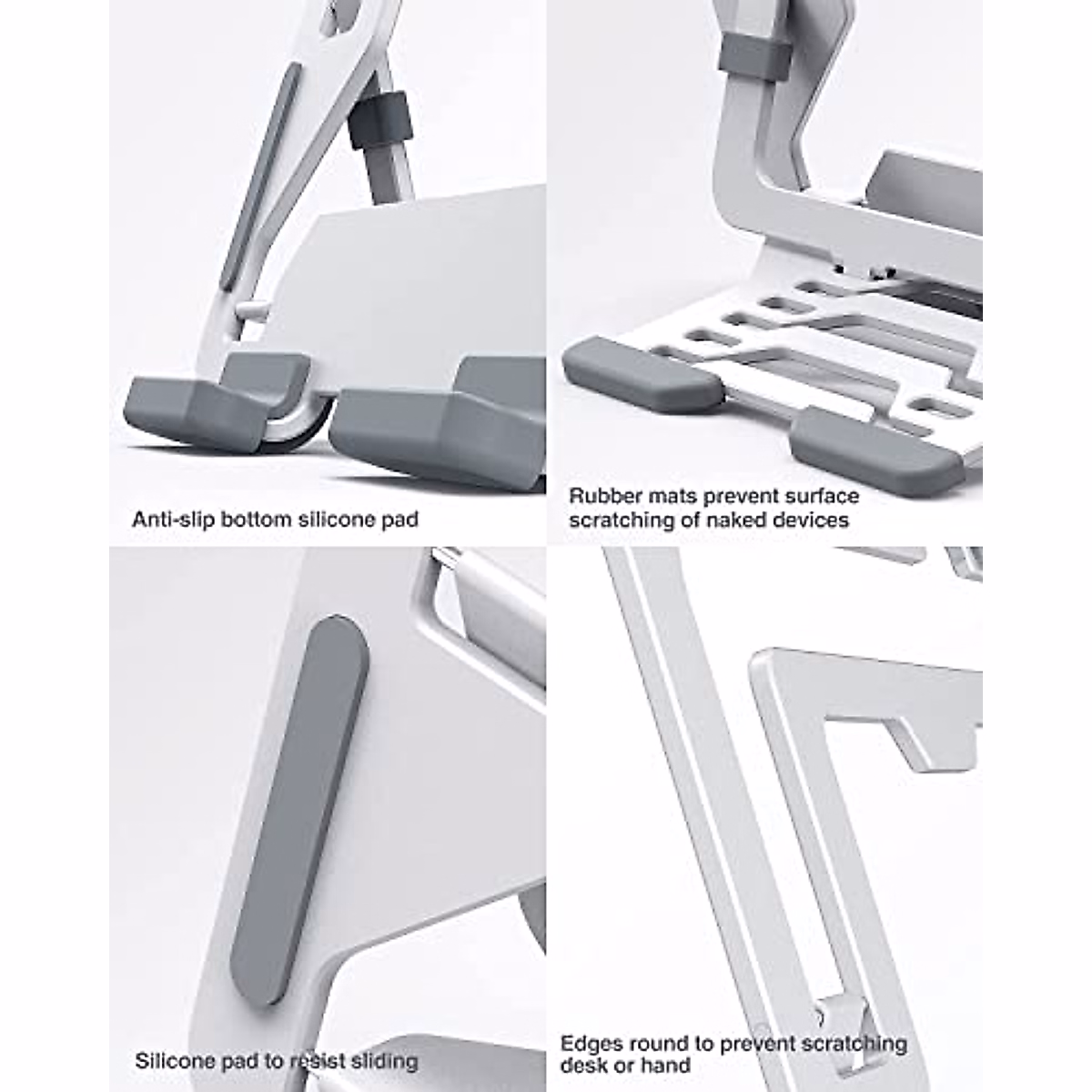 Anti-slip bottom silicone pad

Rubber mats prevent surface scratching of naked devices

Silicone pad to resist sliding

Edges round to prevent scratching desk or hand