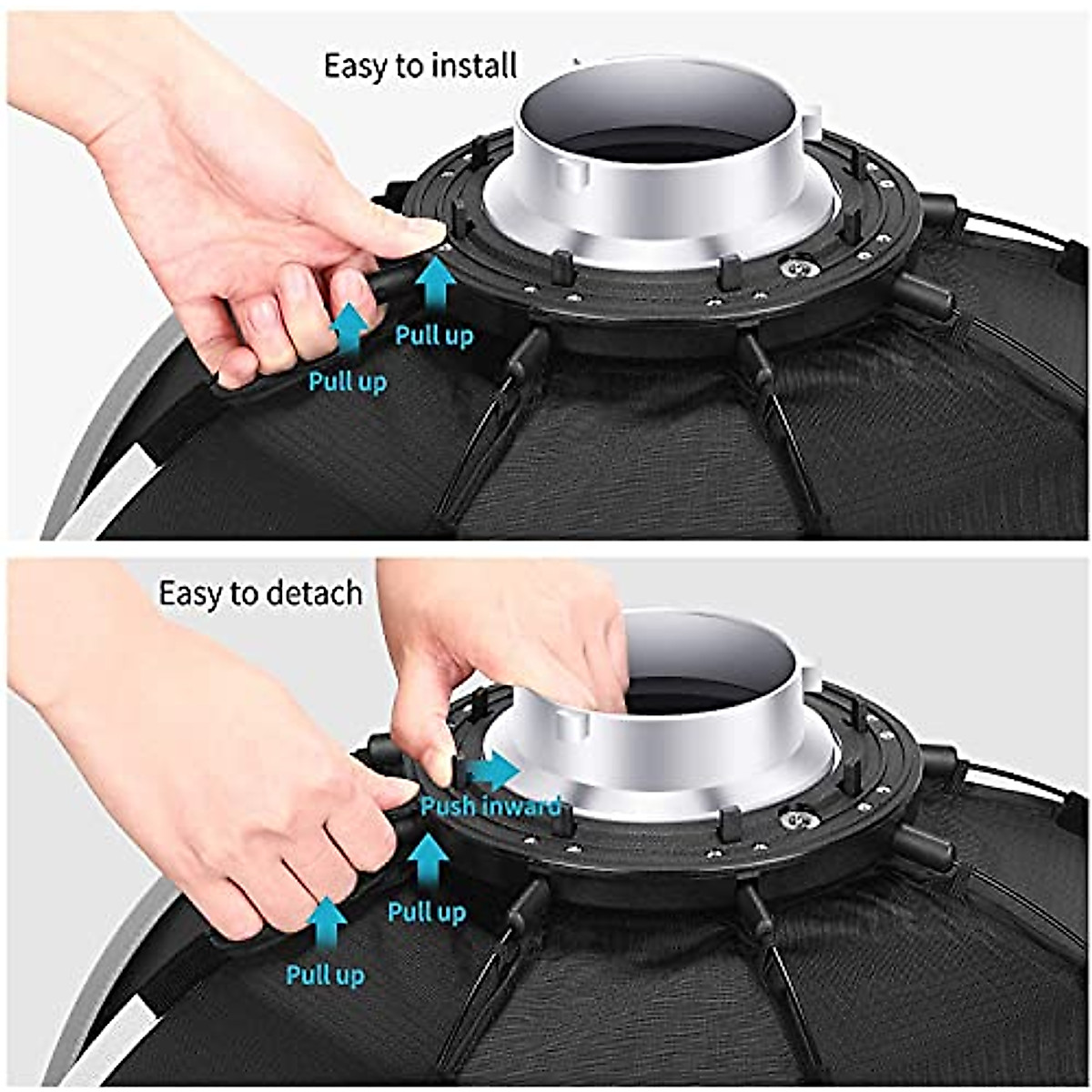 Easy to install

Pull up

Pull up

Easy to detach

Push inward

Pull up

Pull up