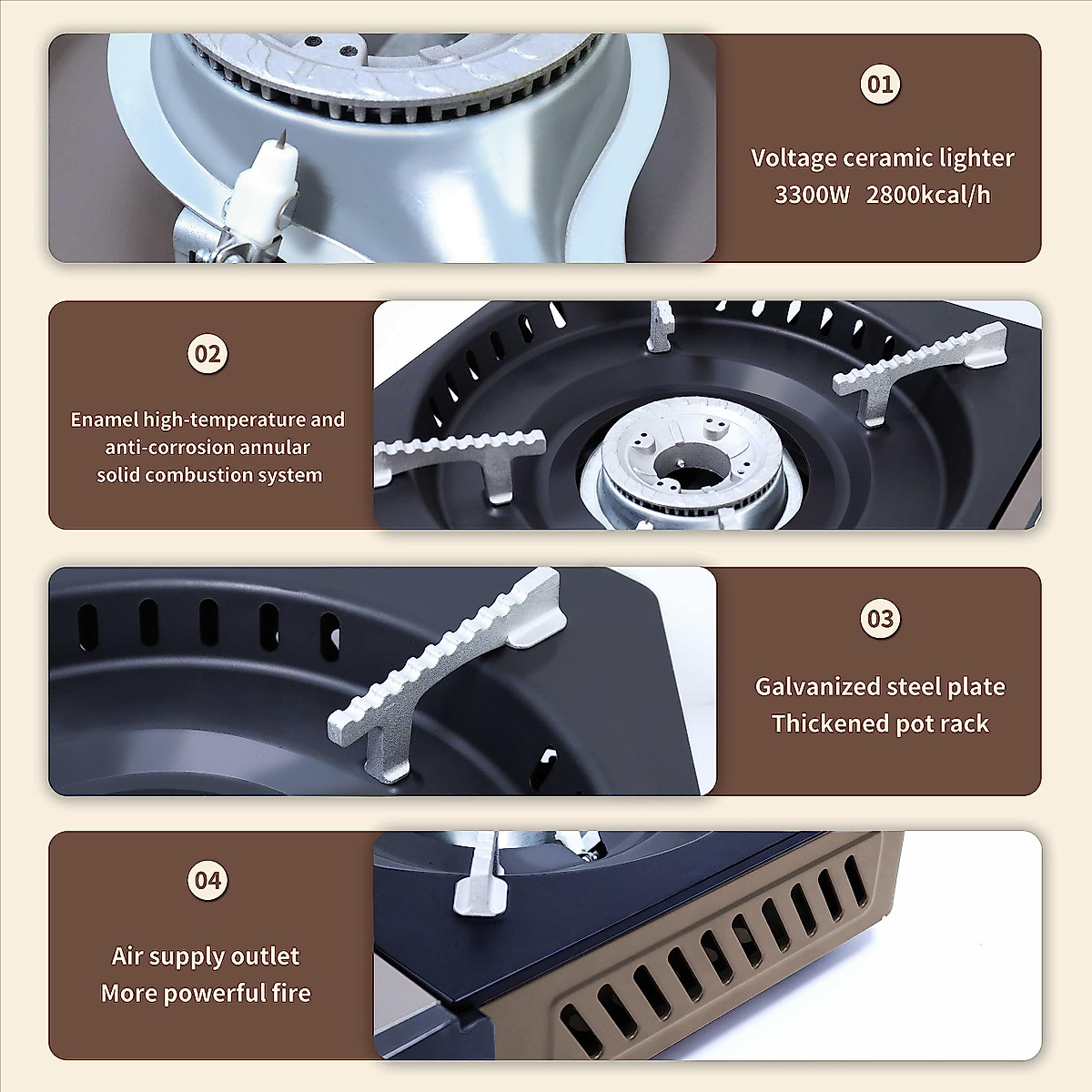 01

Voltage ceramic lighter
3300W 2800kcal/h

02

Enamel high-temperature and anti-corrosion annular solid combustion system

03

Galvanized steel plate
Thickened pot rack

04

Air supply outlet
More powerful fire