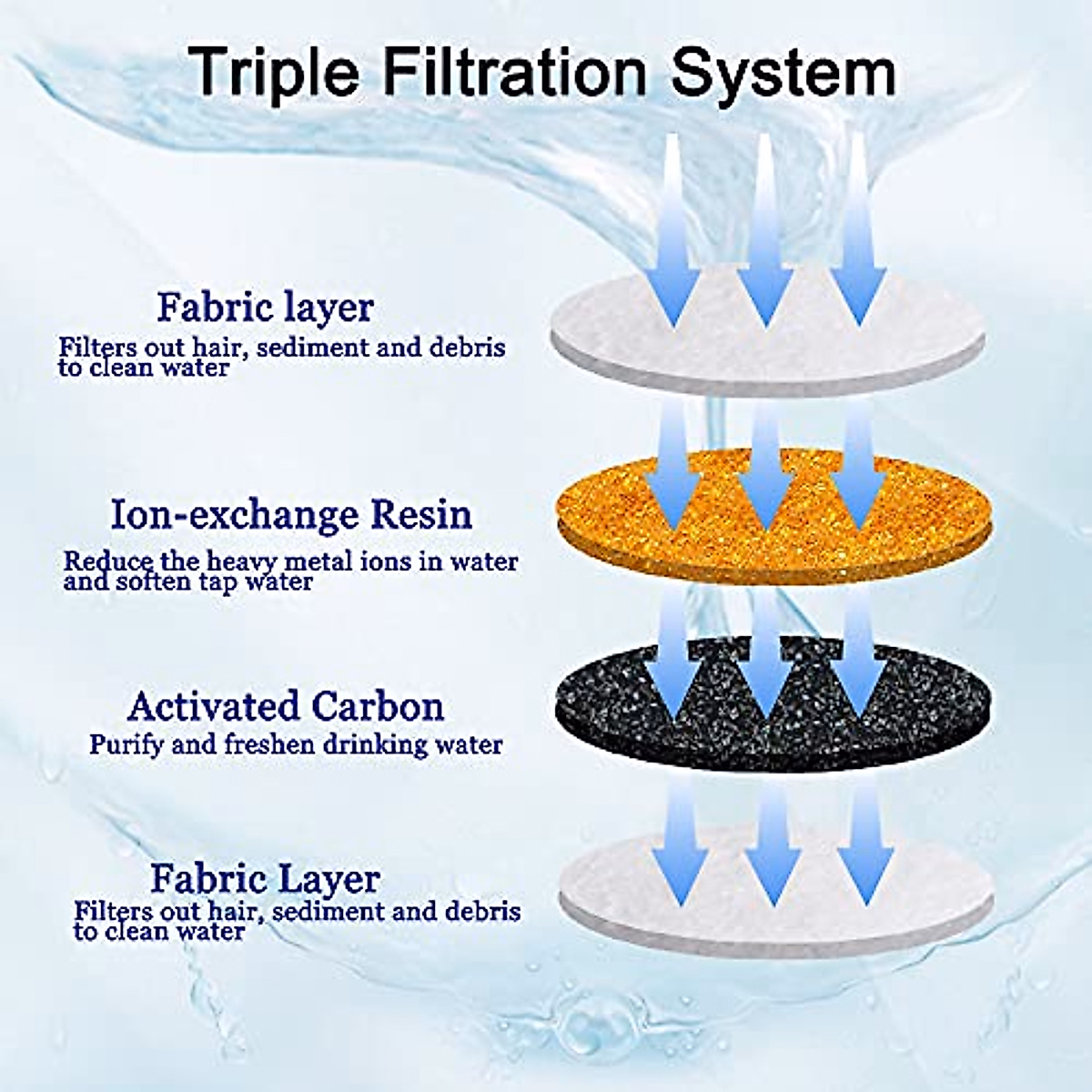 Triple Filtration System

Fabric layer
Filters out hair, sediment and debris to clean water

Ion-exchange Resin
Reduce the heavy metal ions in water and soften tap water

Activated Carbon
Purify and freshen drinking water

Fabric Layer
Filters out hair, sediment and debris to clean water