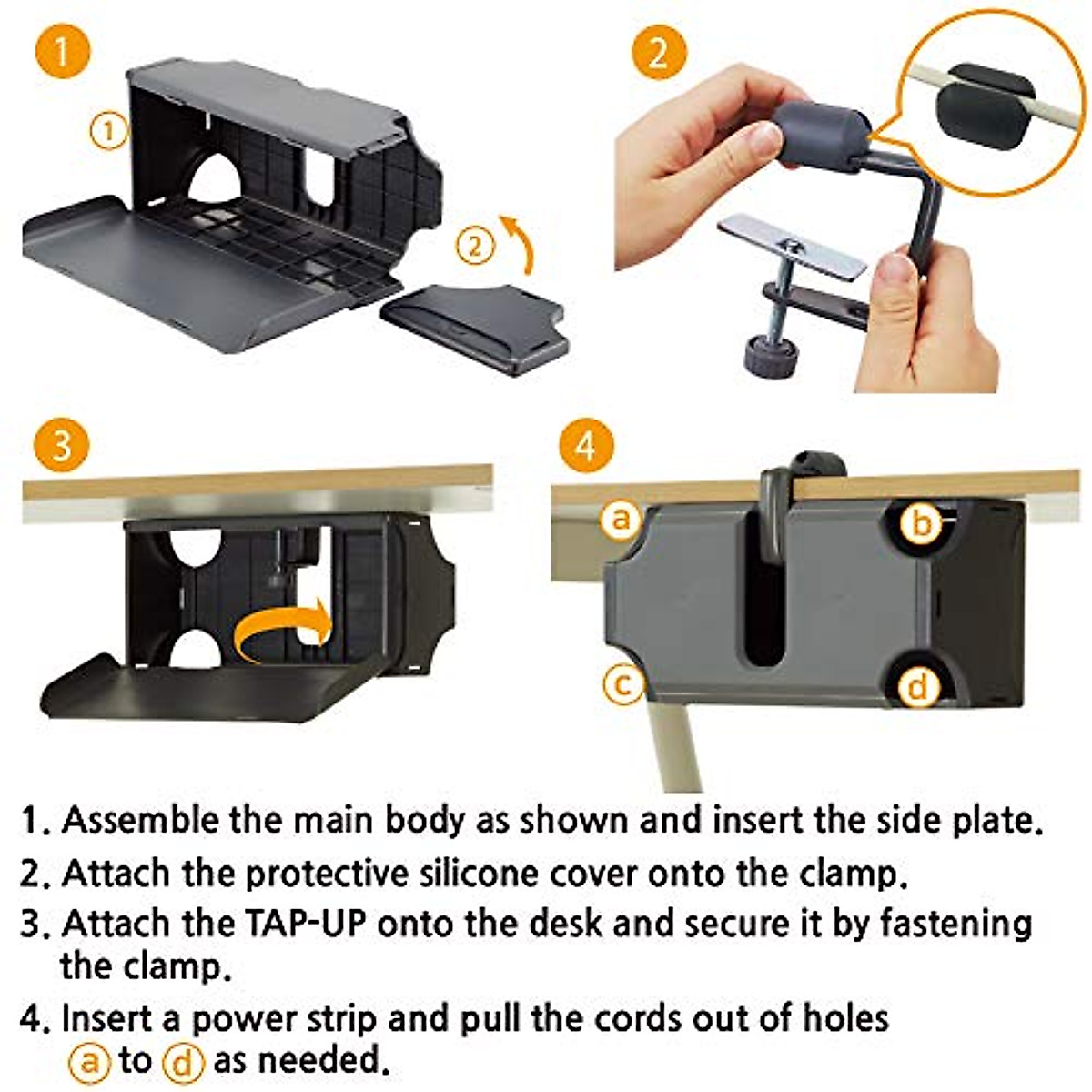 1

①

②

2

3

4

a

b

c

d

1. Assemble the main body as shown and insert the side plate.

2. Attach the protective silicone cover onto the clamp.

3. Attach the TAP-UP onto the desk and secure it by fastening the clamp.

4. Insert a power strip and pull the cords out of holes ⓐ to ⓓ as needed.