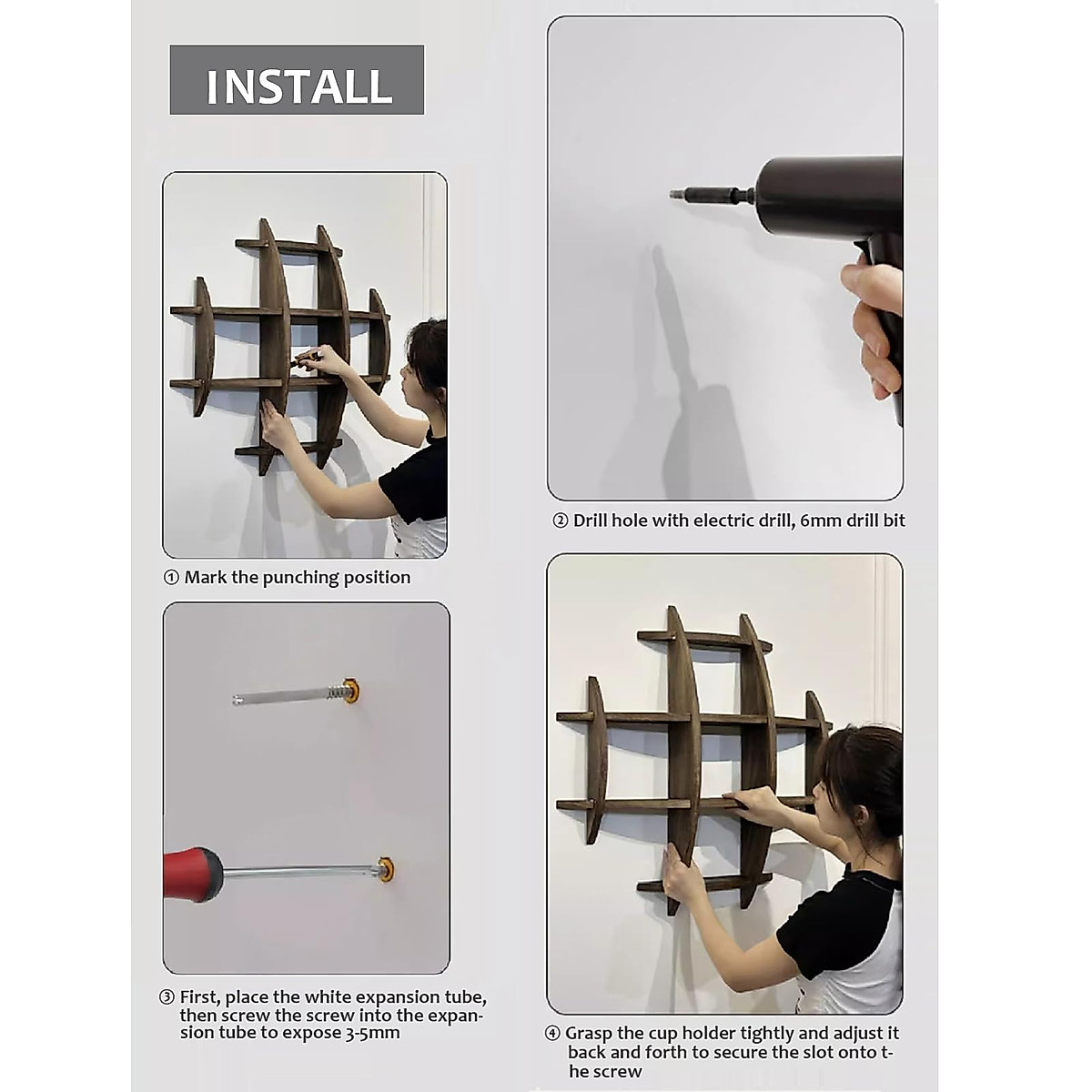 INSTALL

① Mark the punching position

② Drill hole with electric drill, 6mm drill bit

③ First, place the white expansion tube, then screw the screw into the expansion tube to expose 3-5mm

④ Grasp the cup holder tightly and adjust it back and forth to secure the slot onto the screw