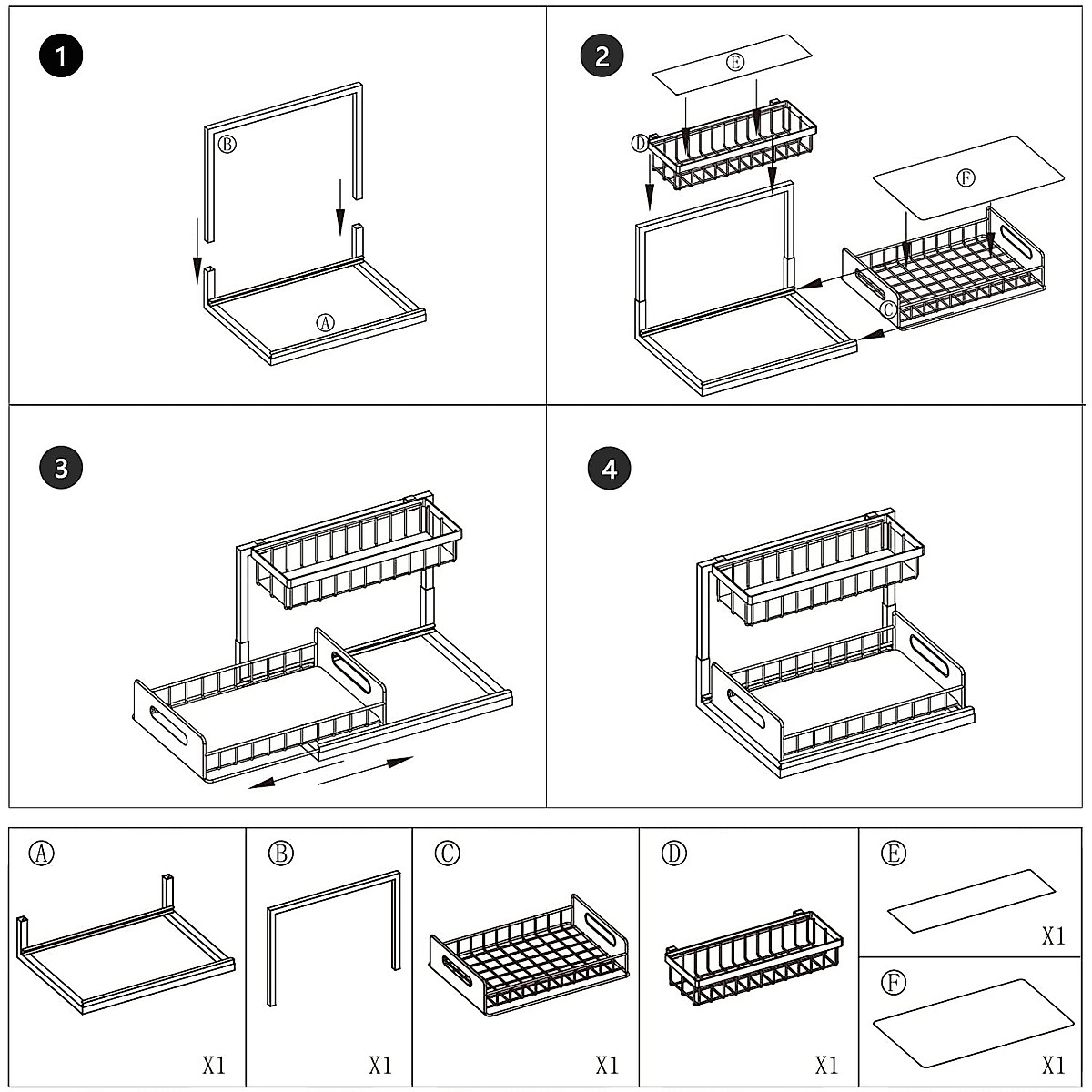 1

Ⓑ

Ⓐ

2

Ⓔ

Ⓓ

Ⓕ

Ⓒ

3

4

Ⓐ

X1

Ⓑ

X1

Ⓒ

X1

Ⓓ

X1

Ⓔ

X1

Ⓕ

X1