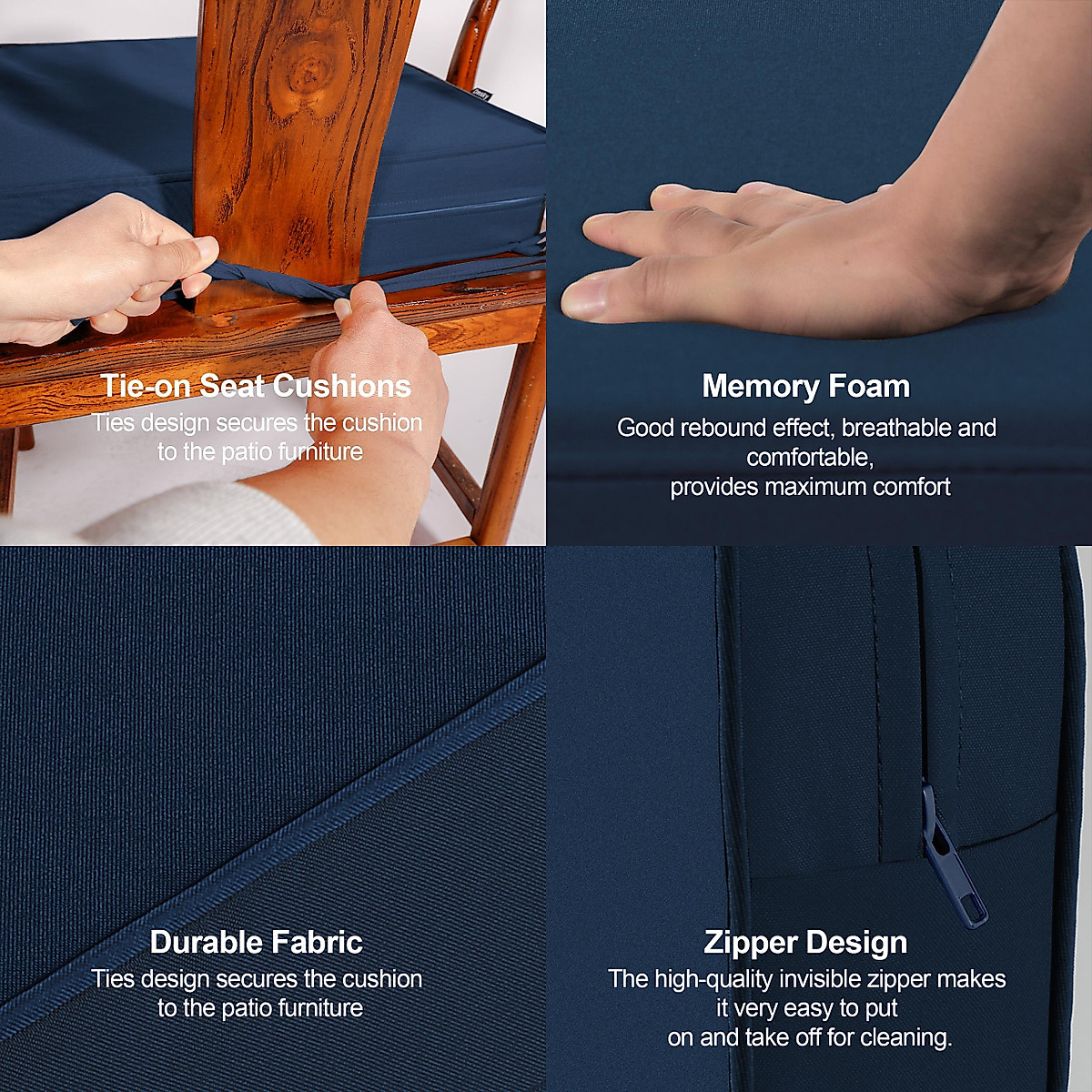 Tie-on Seat Cushions
Ties design secures the cushion to the patio furniture

Memory Foam
Good rebound effect, breathable and comfortable,
provides maximum comfort

Durable Fabric
Ties design secures the cushion to the patio furniture

Zipper Design
The high-quality invisible zipper makes it very easy to put
on and take off for cleaning.