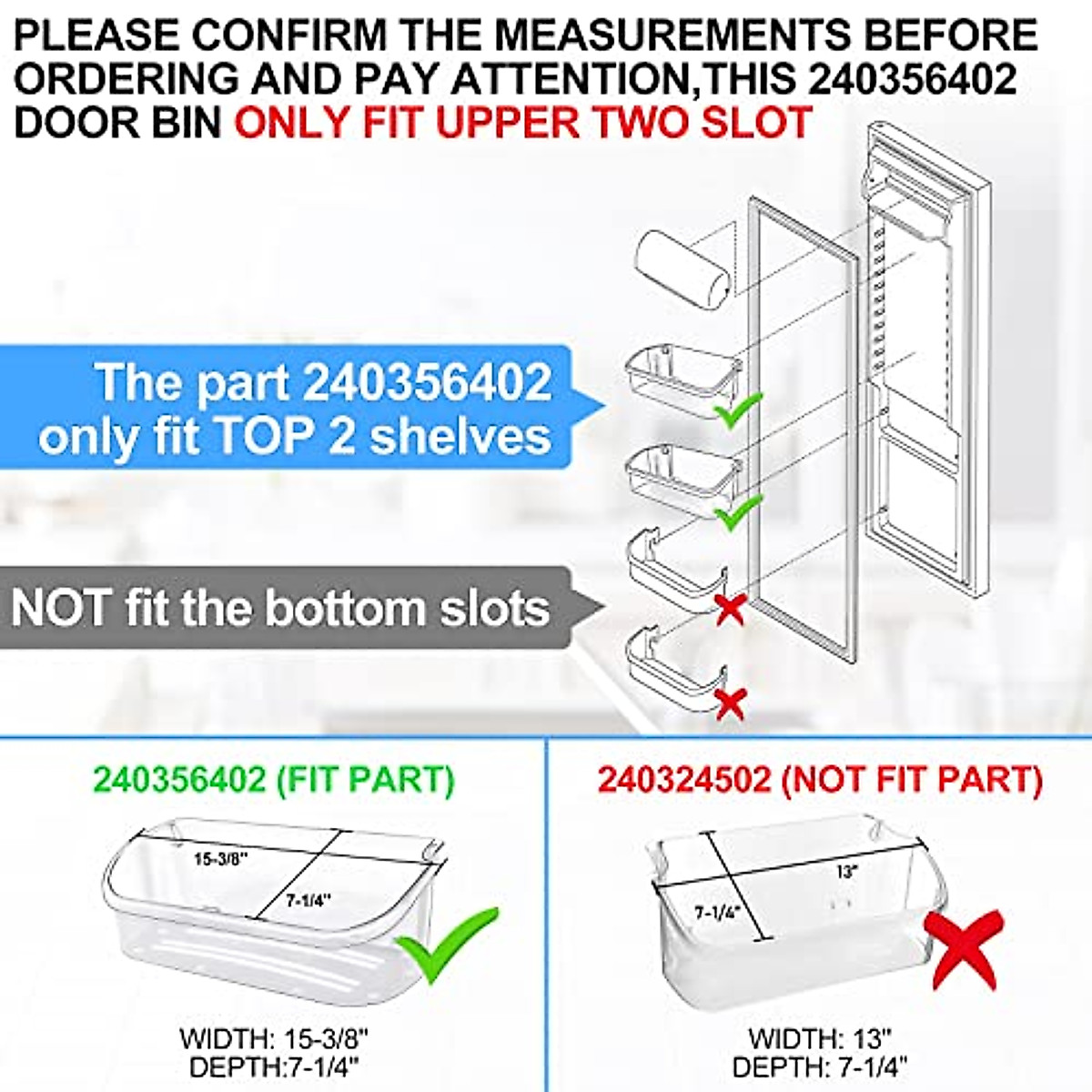 PLEASE CONFIRM THE MEASUREMENTS BEFORE ORDERING AND PAY ATTENTION,THIS 240356402 DOOR BIN ONLY FIT UPPER TWO SLOT

The part 240356402 only fit TOP 2 shelves

NOT fit the bottom slots

240356402 (FIT PART)

15-3/8"

7-1/4"

WIDTH: 15-3/8"
DEPTH:7-1/4"

240324502 (NOT FIT PART)

13"

7-1/4"

WIDTH: 13"
DEPTH: 7-1/4"