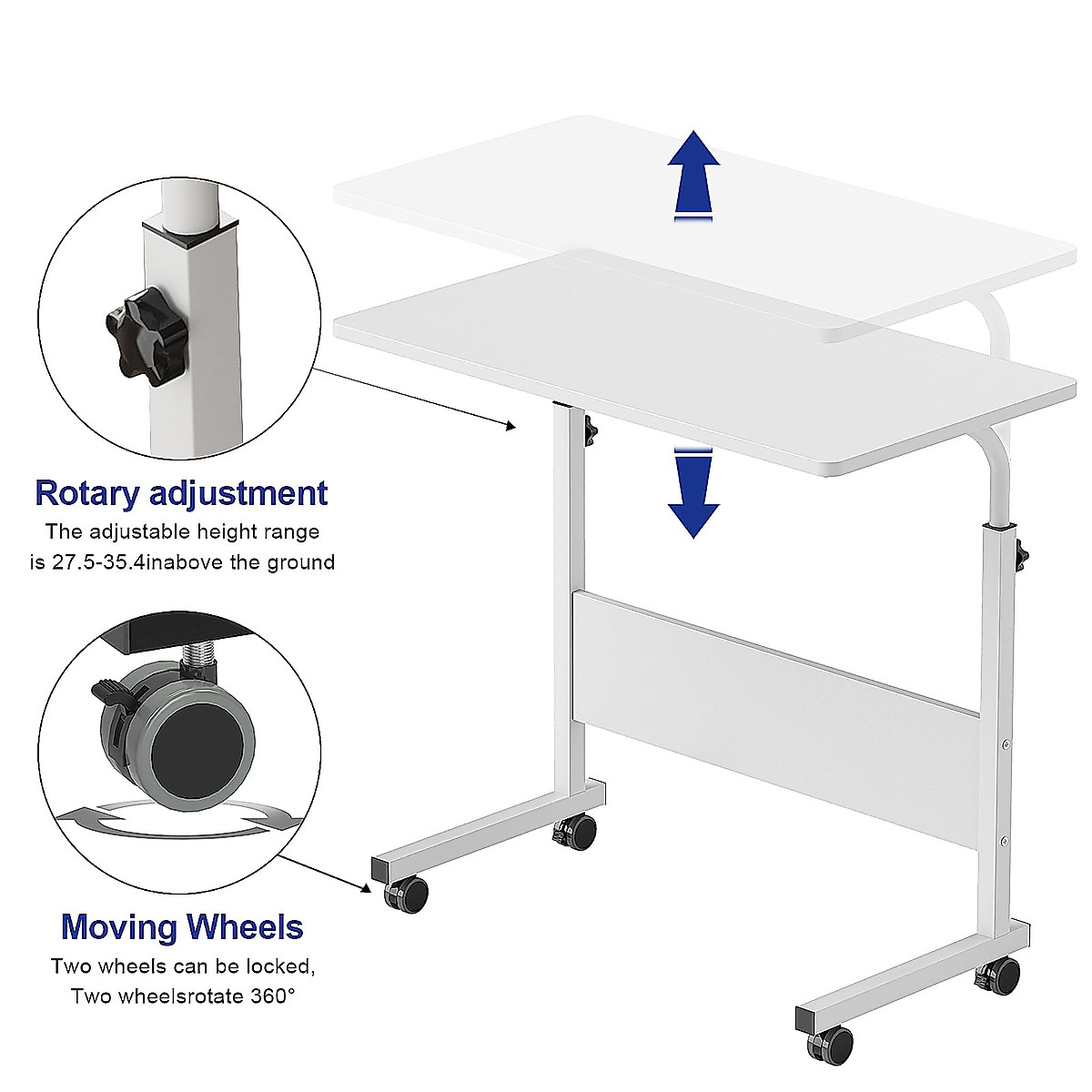 Rotary adjustment
The adjustable height range is 27.5-35.4inabove the ground

Moving Wheels
Two wheels can be locked, Two wheelsrotate 360°