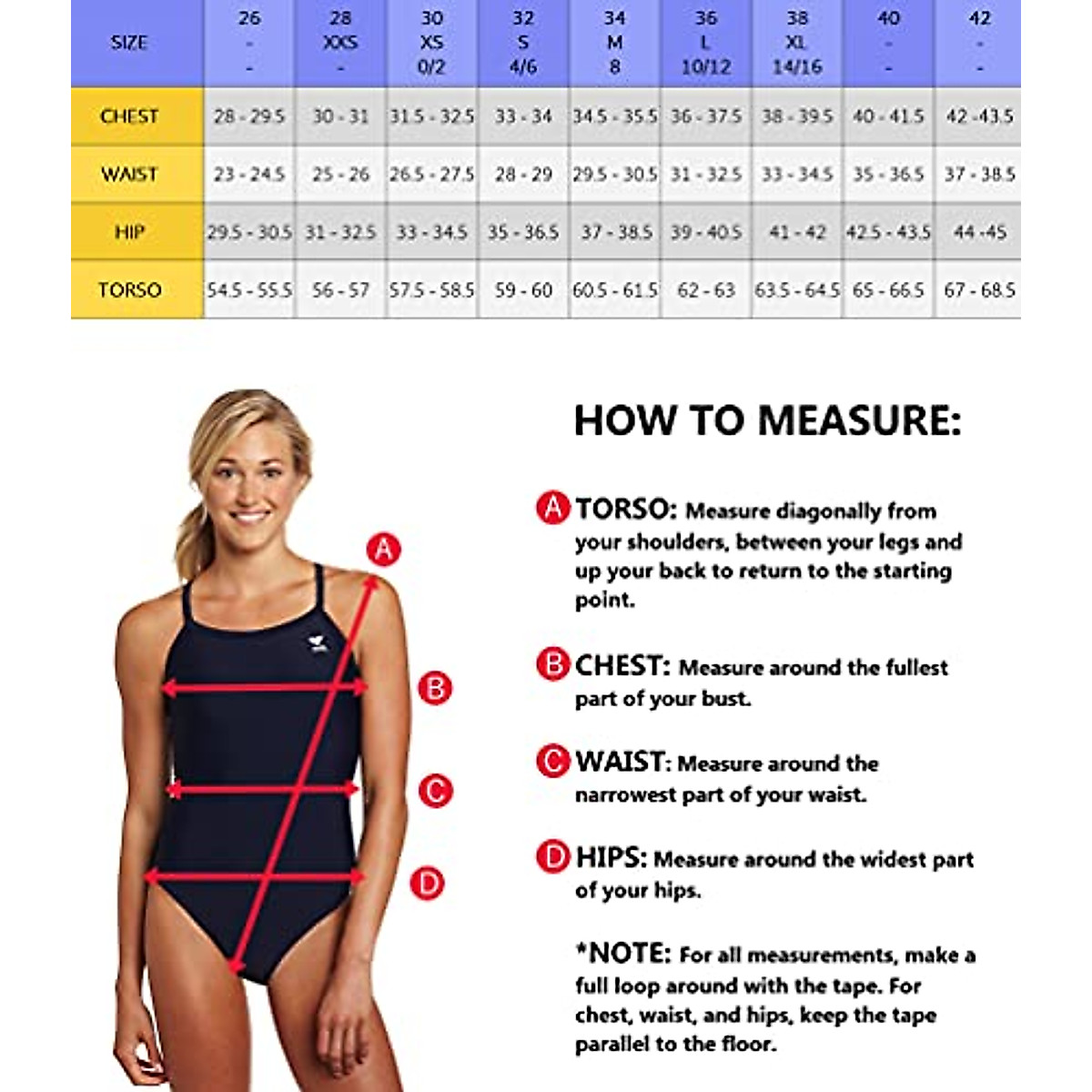 | SIZE | 26 - - | 28 XXS - | 30 XS 0/2 | 32 S 4/6 | 34 M 8 | 36 L 10/12 | 38 XL 14/16 | 40 - - | 42 - - |
|---|---|---|---|---|---|---|---|---|---|
| CHEST | 28 - 29.5 | 30 - 31 | 31.5 - 32.5 | 33 - 34 | 34.5 - 35.5 | 36 - 37.5 | 38 - 39.5 | 40 - 41.5 | 42 -43.5 |
| WAIST | 23 - 24.5 | 25 - 26 | 26.5 - 27.5 | 28 - 29 | 29.5 - 30.5 | 31 - 32.5 | 33 - 34.5 | 35 - 36.5 | 37 - 38.5 |
| HIP | 29.5 - 30.5 | 31 - 32.5 | 33 - 34.5 | 35 - 36.5 | 37 - 38.5 | 39 - 40.5 | 41 - 42 | 42.5 - 43.5 | 44 -45 |
| TORSO | 54.5 - 55.5 | 56 - 57 | 57.5 - 58.5 | 59 - 60 | 60.5 - 61.5 | 62 - 63 | 63.5 - 64.5 | 65 - 66.5 | 67 - 68.5 |

A
B
C
D

HOW TO MEASURE:

A TORSO: Measure diagonally from your shoulders, between your legs and up your back to return to the starting point.

B CHEST: Measure around the fullest part of your bust.

C WAIST: Measure around the narrowest part of your waist.

D HIPS: Measure around the widest part of your hips.

*NOTE: For all measurements, make a full loop around with the tape. For chest, waist, and hips, keep the tape parallel to the floor.