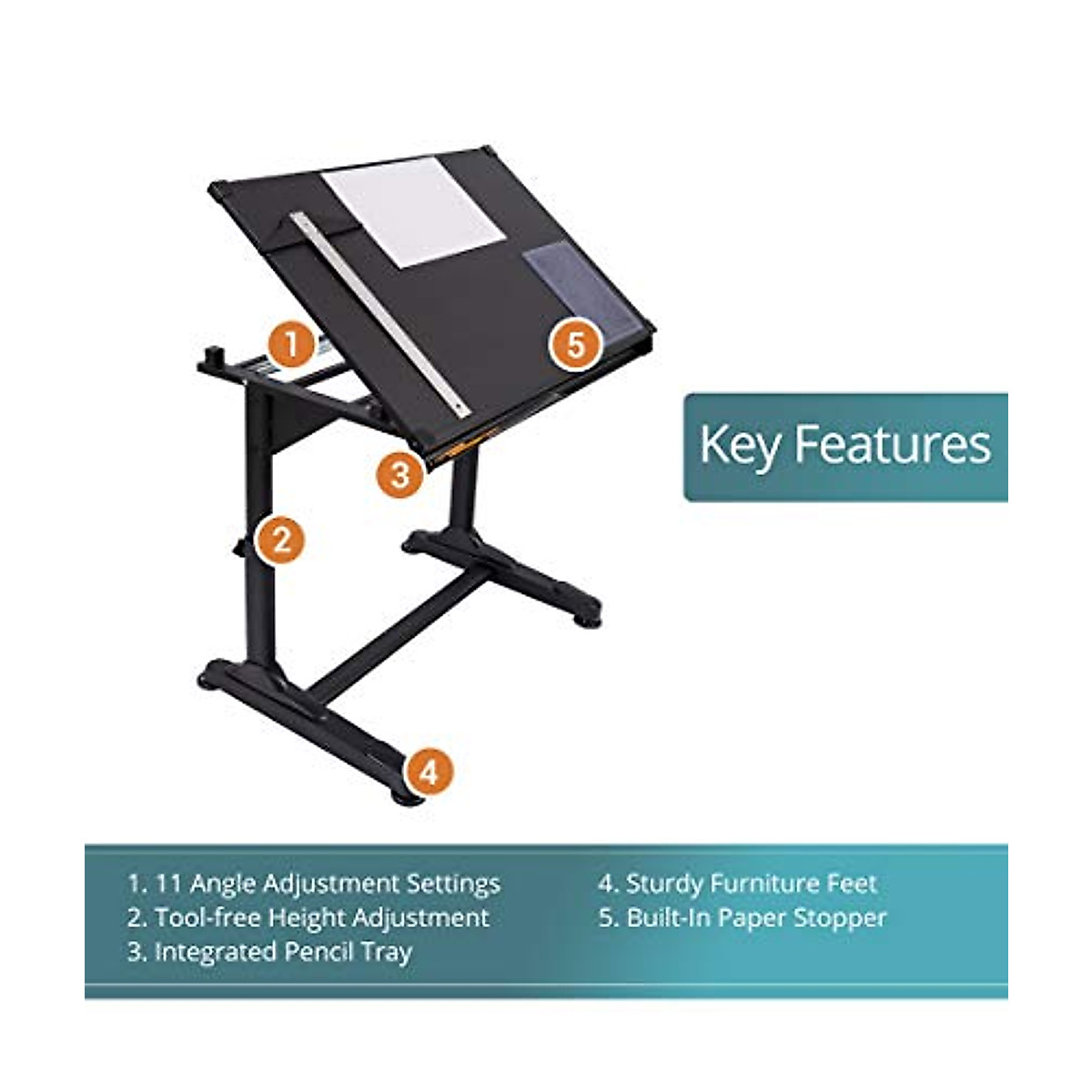 1

5

3

2

4

Key Features

1. 11 Angle Adjustment Settings
2. Tool-free Height Adjustment
3. Integrated Pencil Tray

4. Sturdy Furniture Feet
5. Built-In Paper Stopper