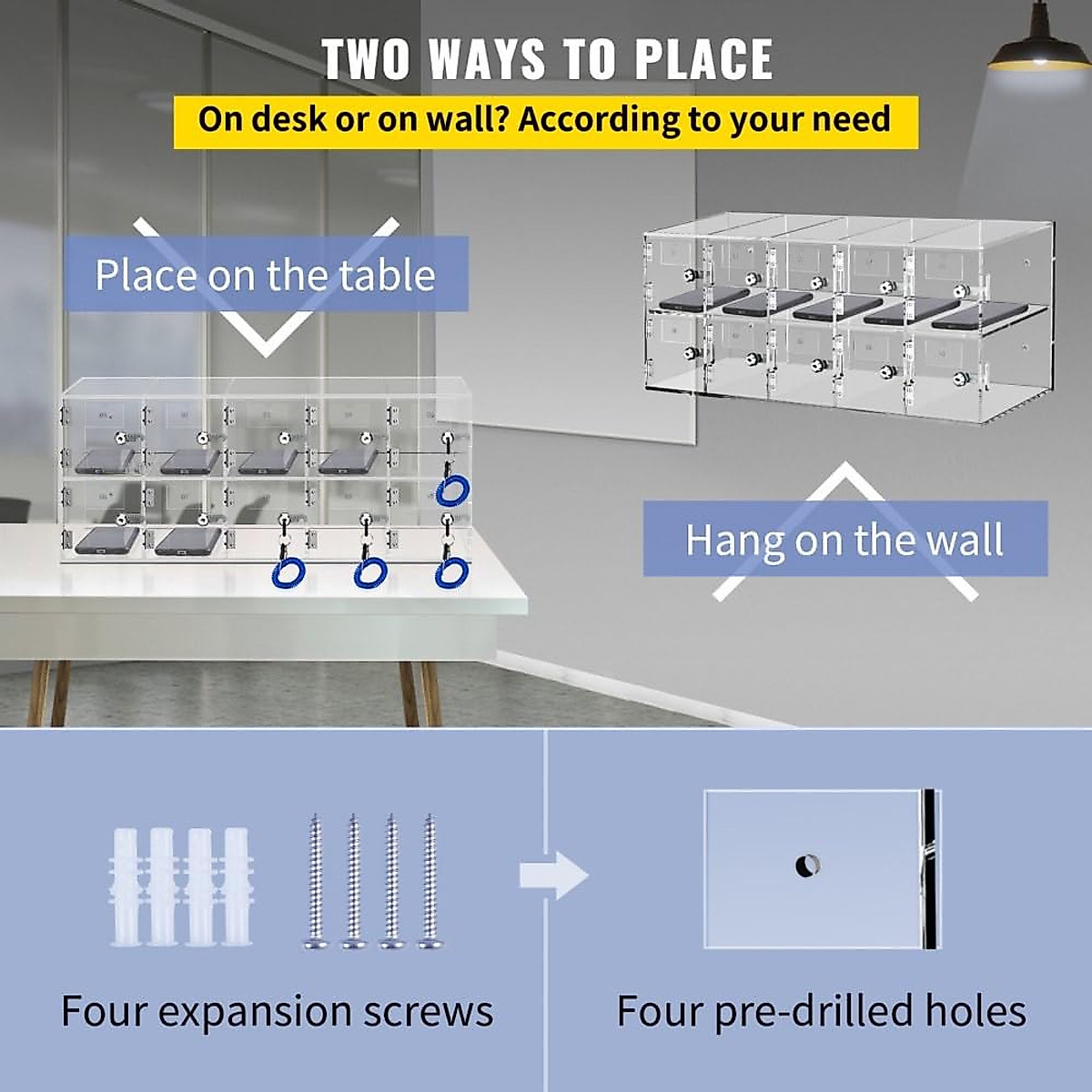 TWO WAYS TO PLACE

On desk or on wall? According to your need

Place on the table

Hang on the wall

Four expansion screws

Four pre-drilled holes