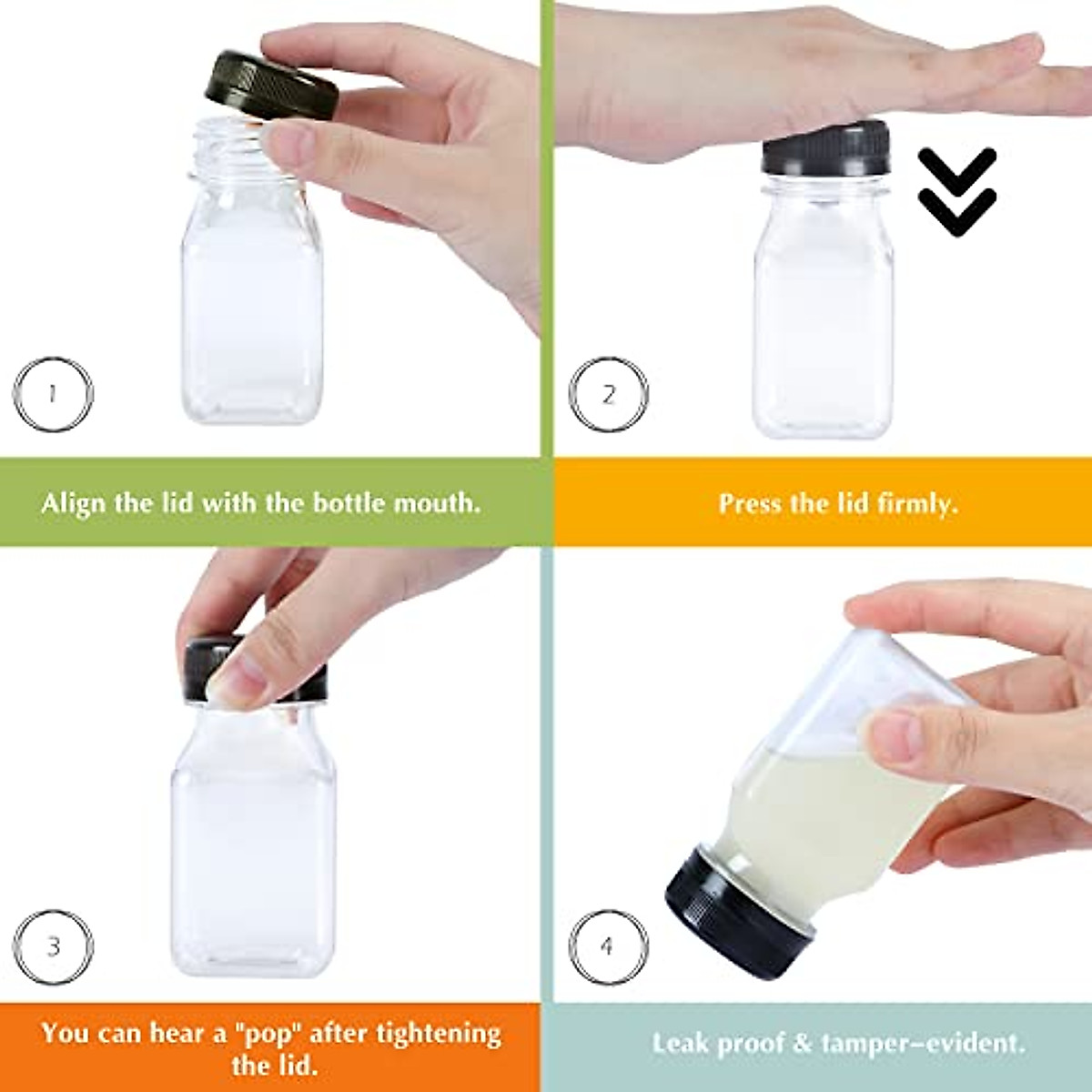 1

Align the lid with the bottle mouth.

2

Press the lid firmly.

3

You can hear a "pop" after tightening the lid.

4

Leak proof & tamper-evident.