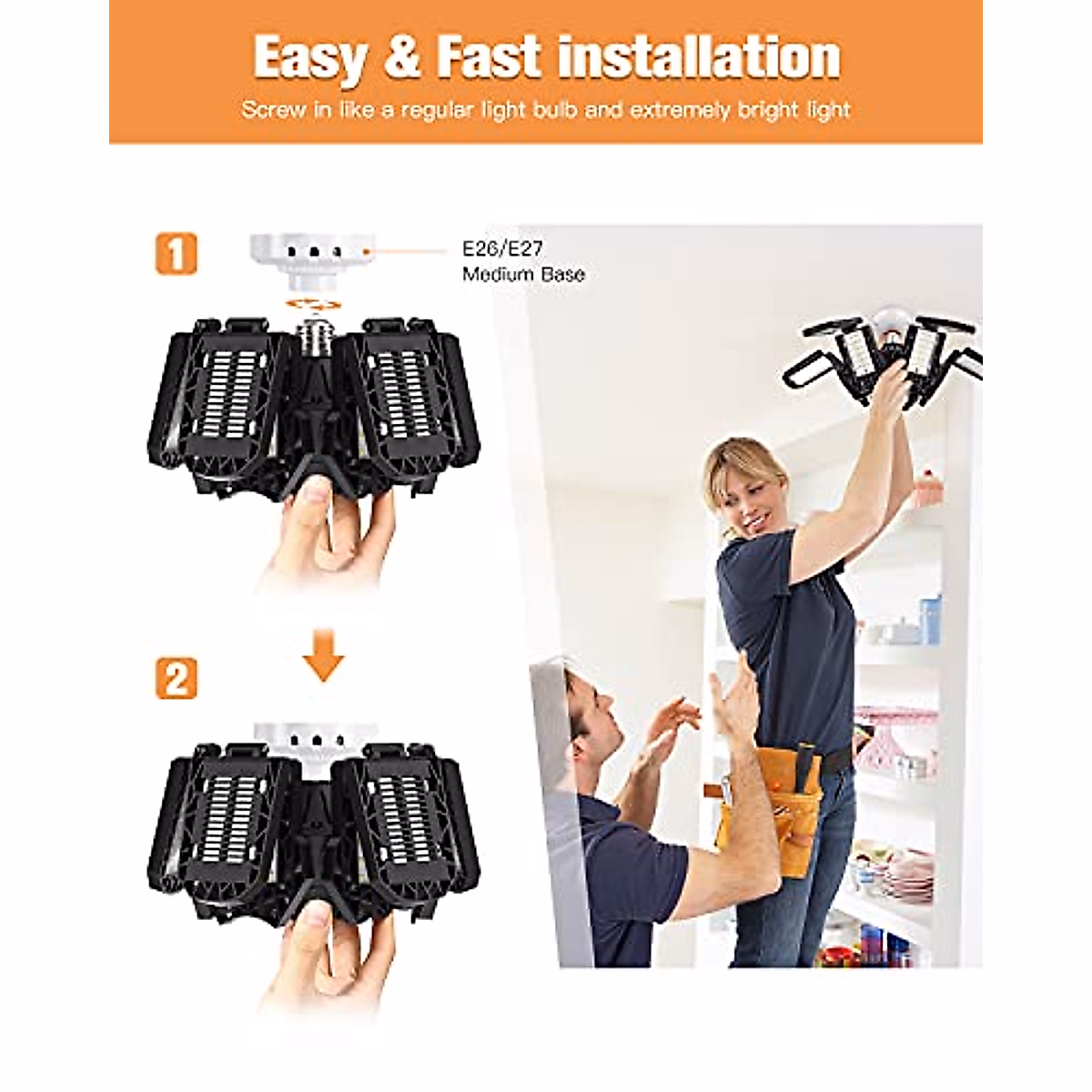 Easy & Fast installation

Screw in like a regular light bulb and extremely bright light

1

E26/E27
Medium Base

2