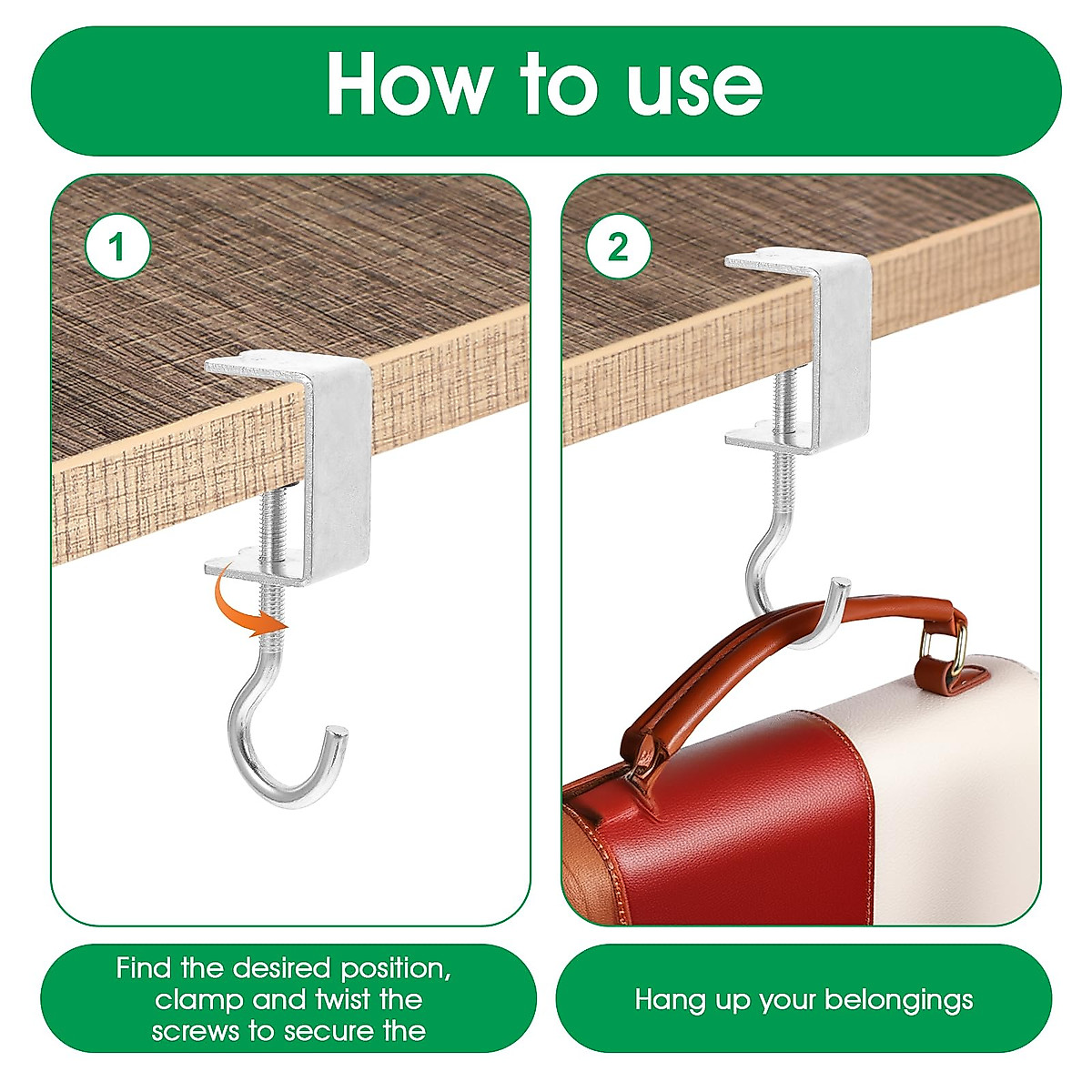 How to use

1

2

Find the desired position, clamp and twist the screws to secure the

Hang up your belongings