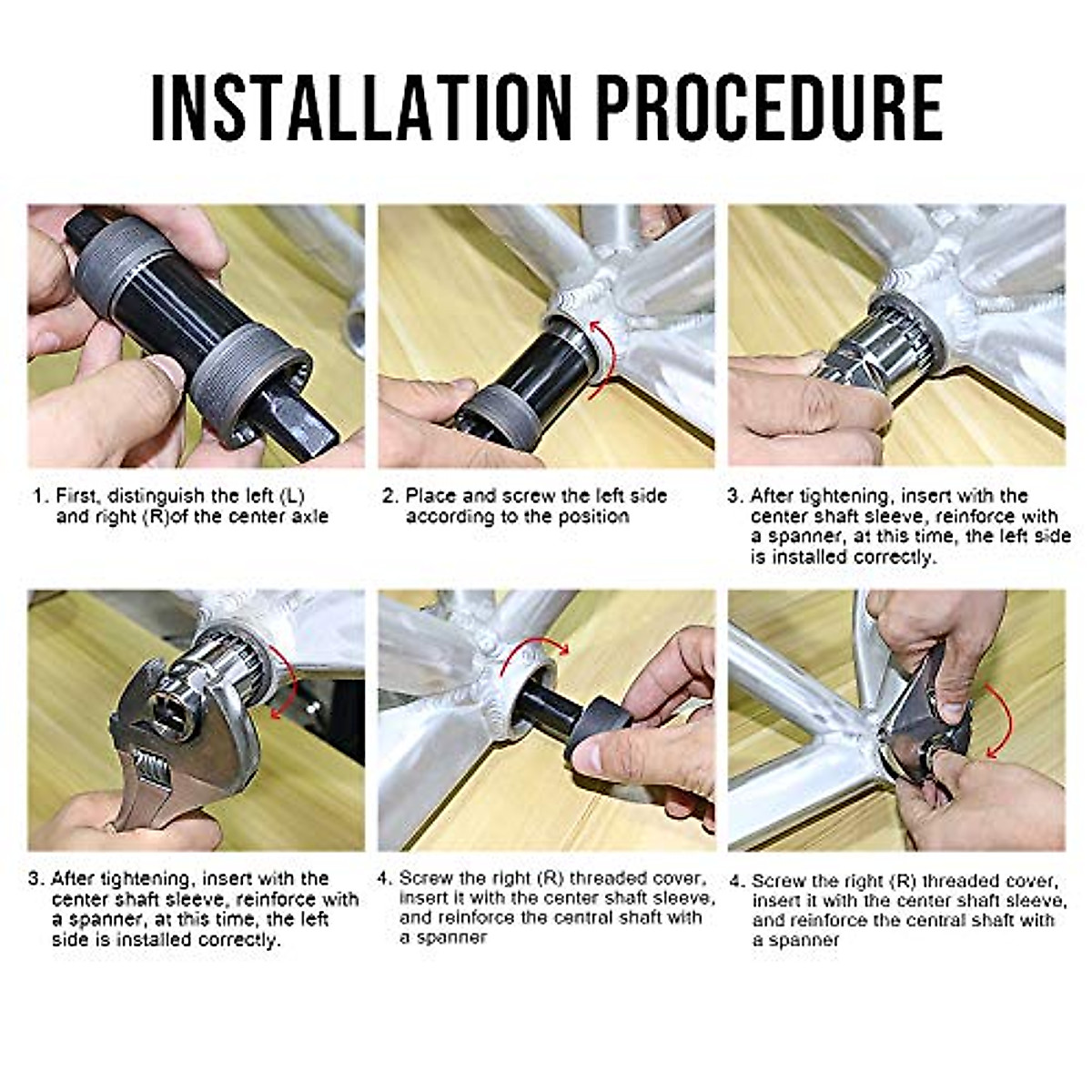 INSTALLATION PROCEDURE

1. First, distinguish the left (L) and right (R)of the center axle

2. Place and screw the left side according to the position

3. After tightening, insert with the center shaft sleeve, reinforce with a spanner, at this time, the left side is installed correctly.

3. After tightening, insert with the center shaft sleeve, reinforce with a spanner, at this time, the left side is installed correctly.

4. Screw the right (R) threaded cover, insert it with the center shaft sleeve, and reinforce the central shaft with a spanner

4. Screw the right (R) threaded cover, insert it with the center shaft sleeve, and reinforce the central shaft with a spanner