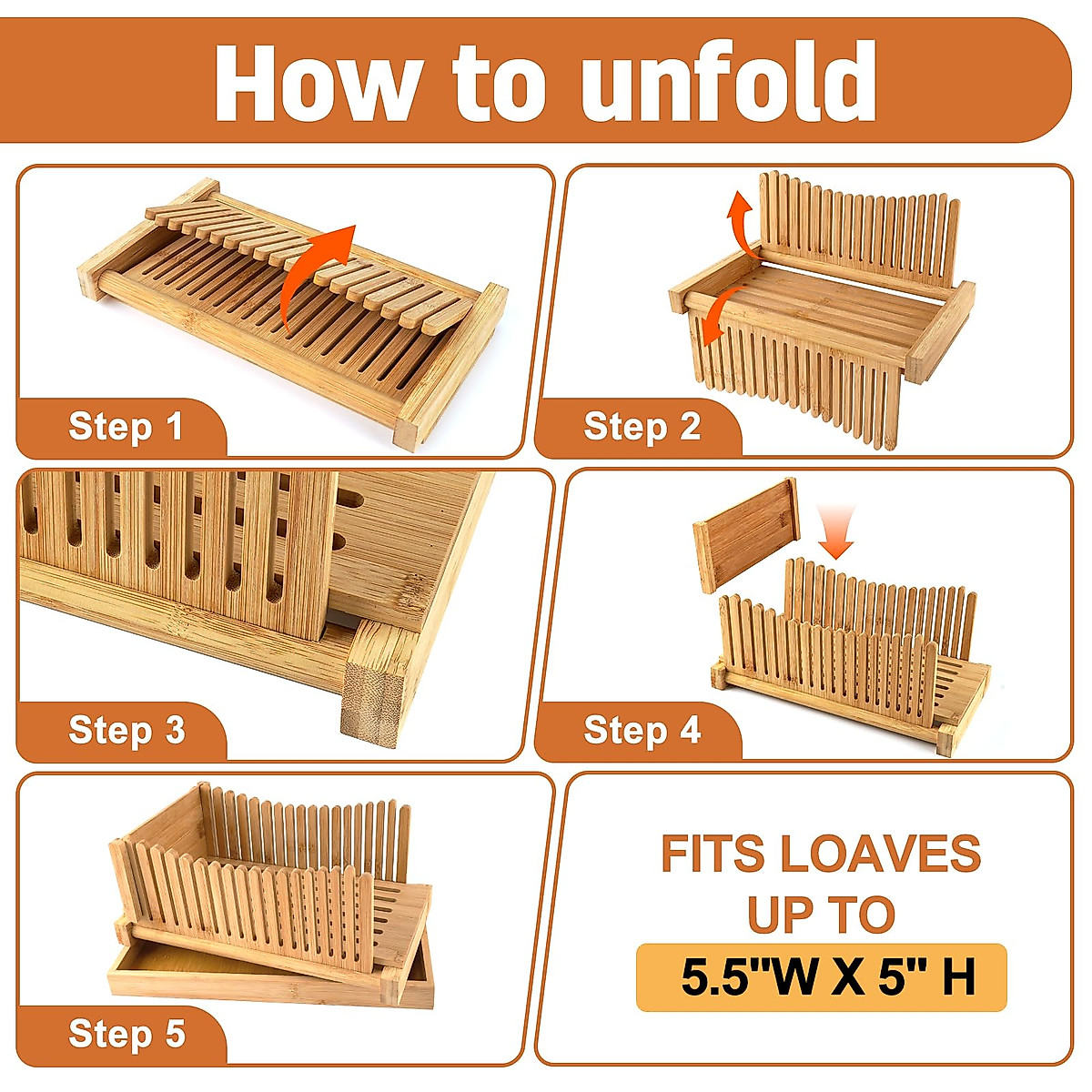 How to unfold

Step 1

Step 2

Step 3

Step 4

Step 5

FITS LOAVES UP TO

5.5"W X 5" H