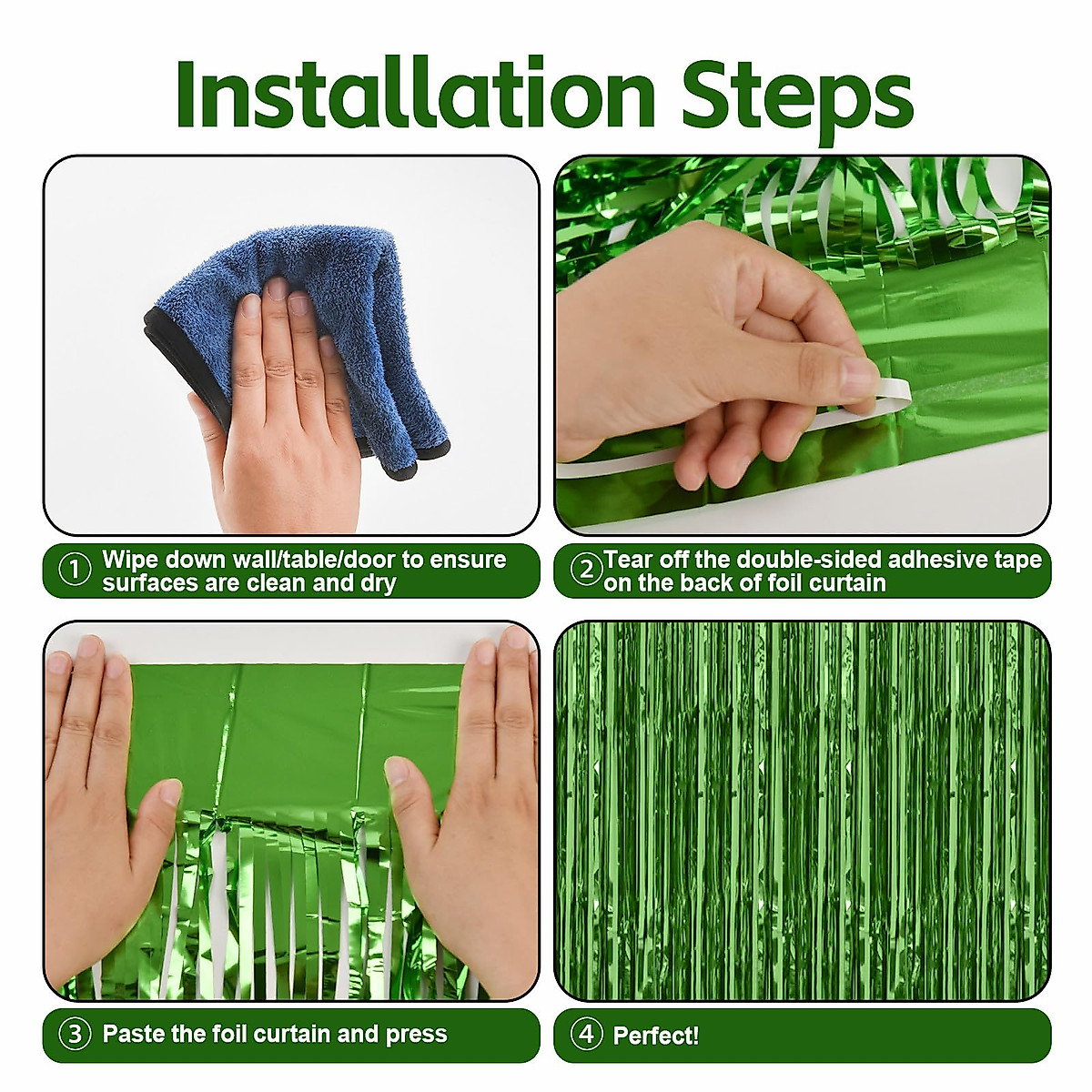 Installation Steps

① Wipe down wall/table/door to ensure surfaces are clean and dry

② Tear off the double-sided adhesive tape on the back of foil curtain

③ Paste the foil curtain and press

④ Perfect!