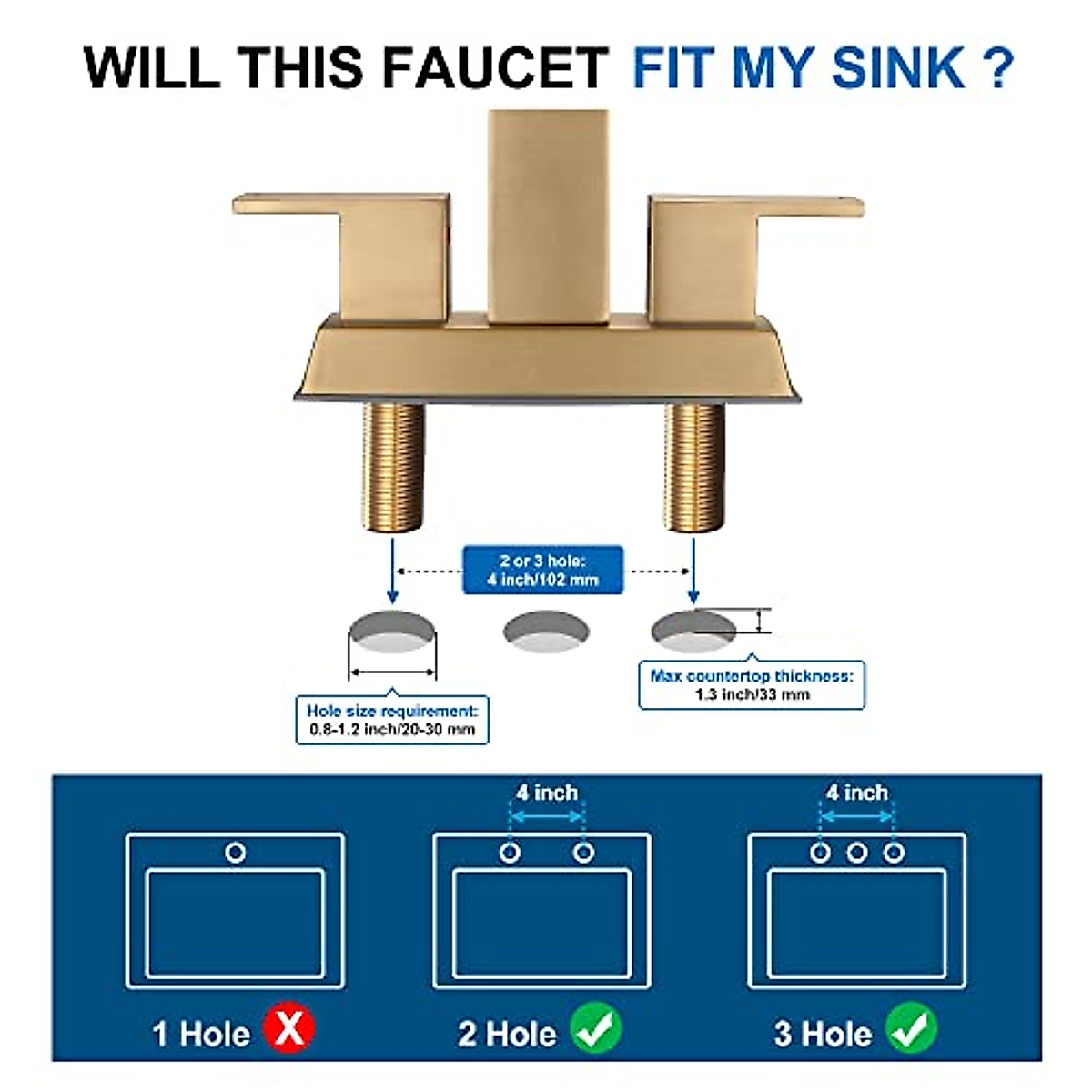 WILL THIS FAUCET FIT MY SINK ?

2 or 3 hole:
4 inch/102 mm

Hole size requirement:
0.8-1.2 inch/20-30 mm

Max countertop thickness:
1.3 inch/33 mm

4 inch

4 inch

1 Hole

2 Hole

3 Hole