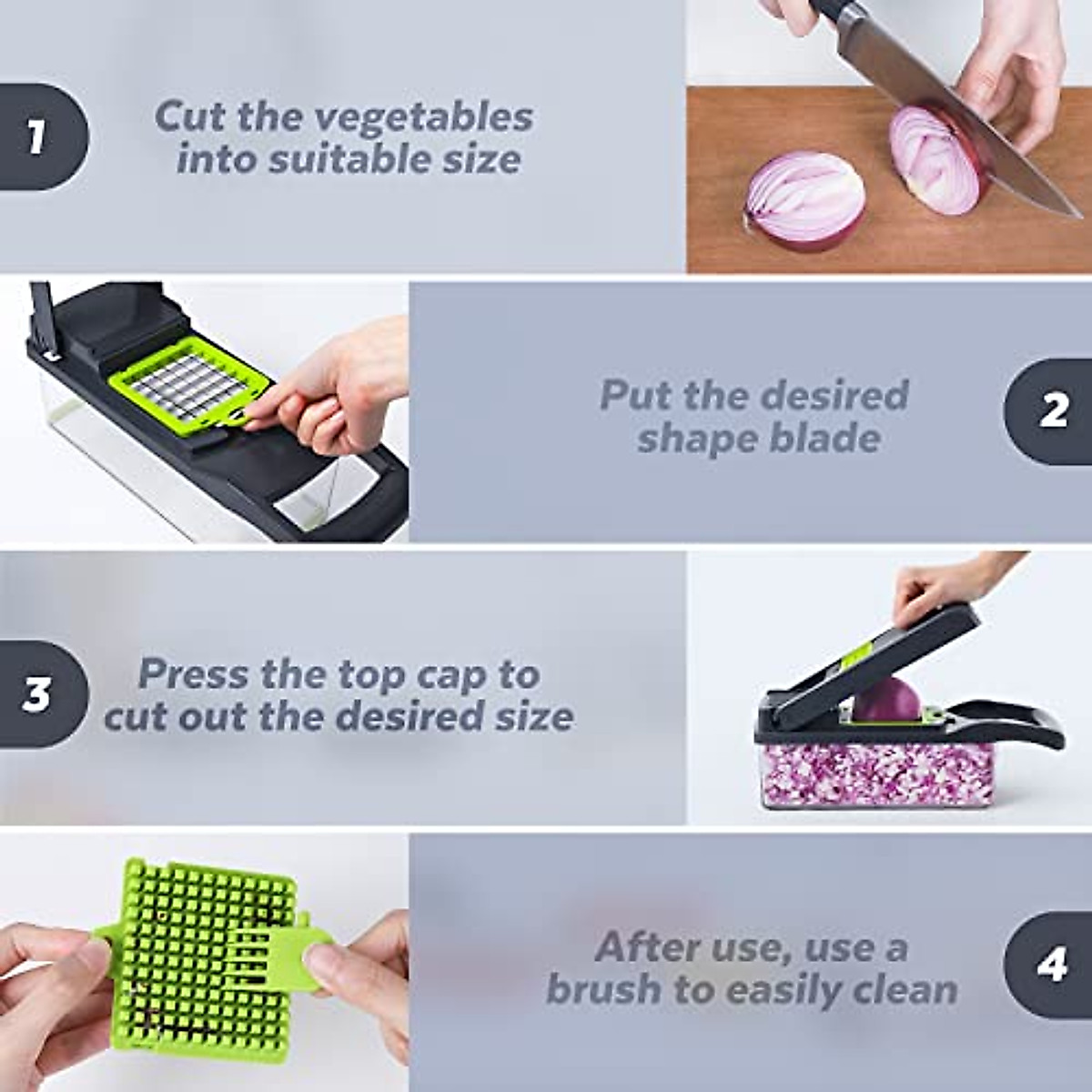 1

Cut the vegetables into suitable size

Put the desired shape blade

2

3

Press the top cap to cut out the desired size

After use, use a brush to easily clean

4