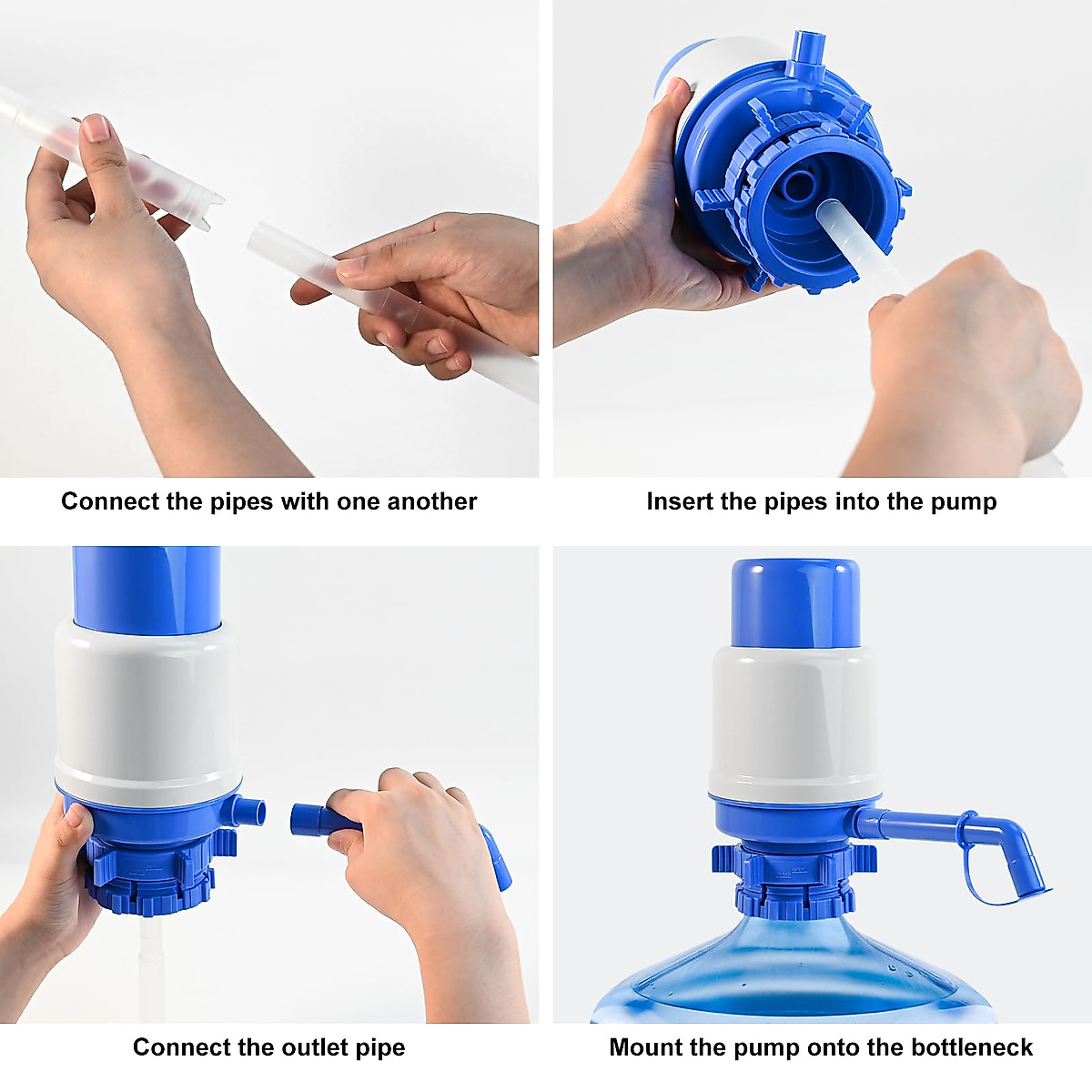 Connect the pipes with one another

Insert the pipes into the pump

Connect the outlet pipe

Mount the pump onto the bottleneck