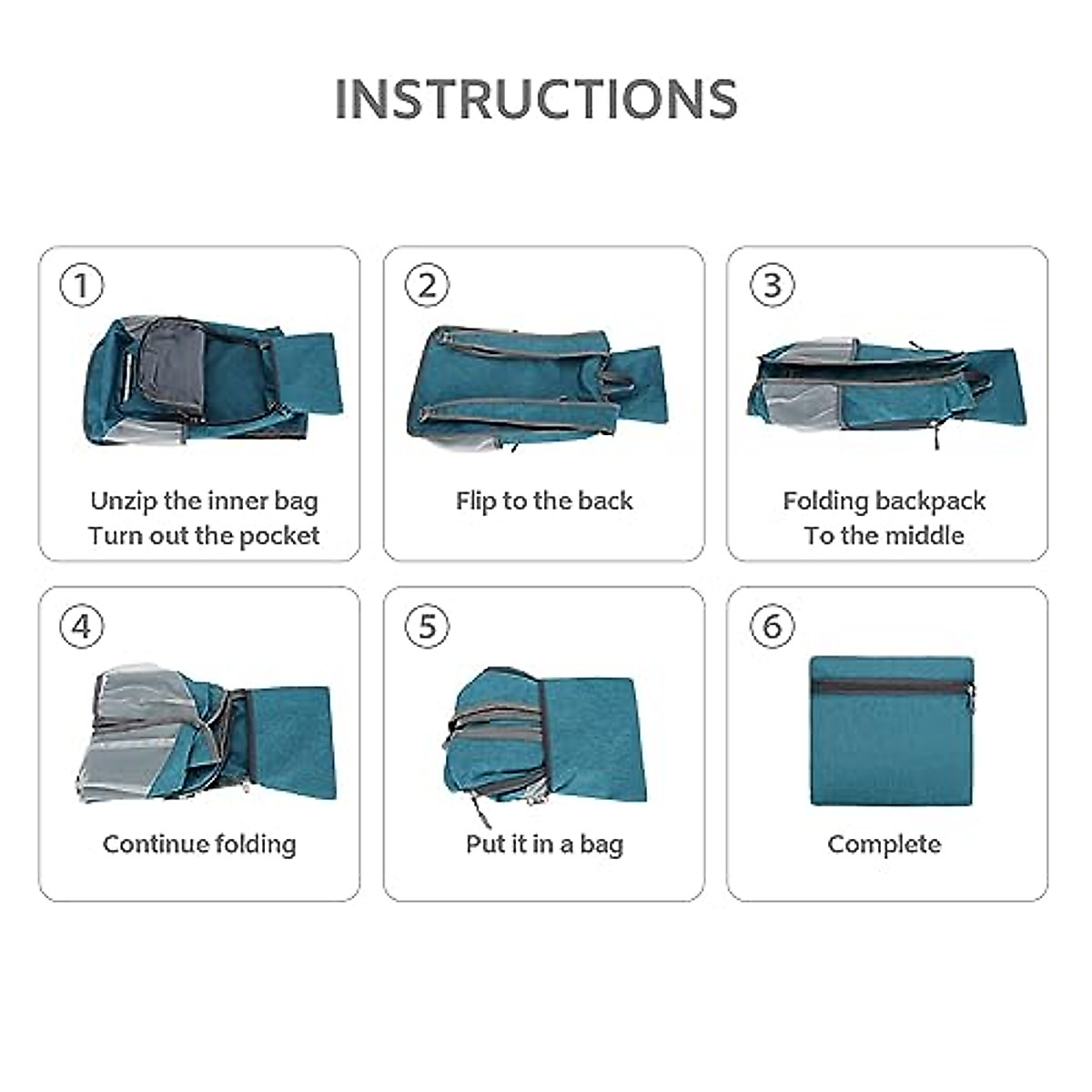 INSTRUCTIONS

1

Unzip the inner bag
Turn out the pocket

2

Flip to the back

3

Folding backpack
To the middle

4

Continue folding

5

Put it in a bag

6

Complete