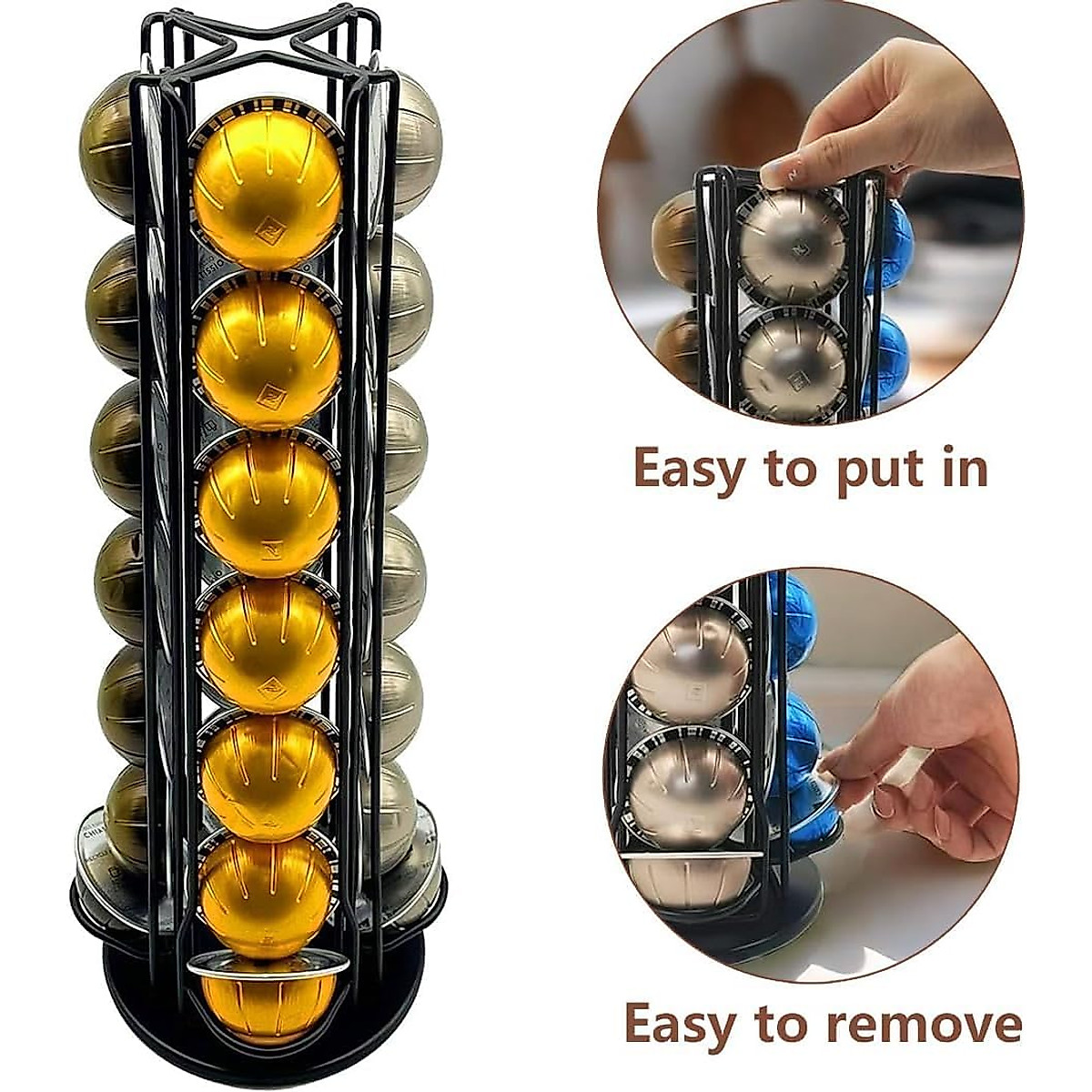 Easy to put in

Easy to remove