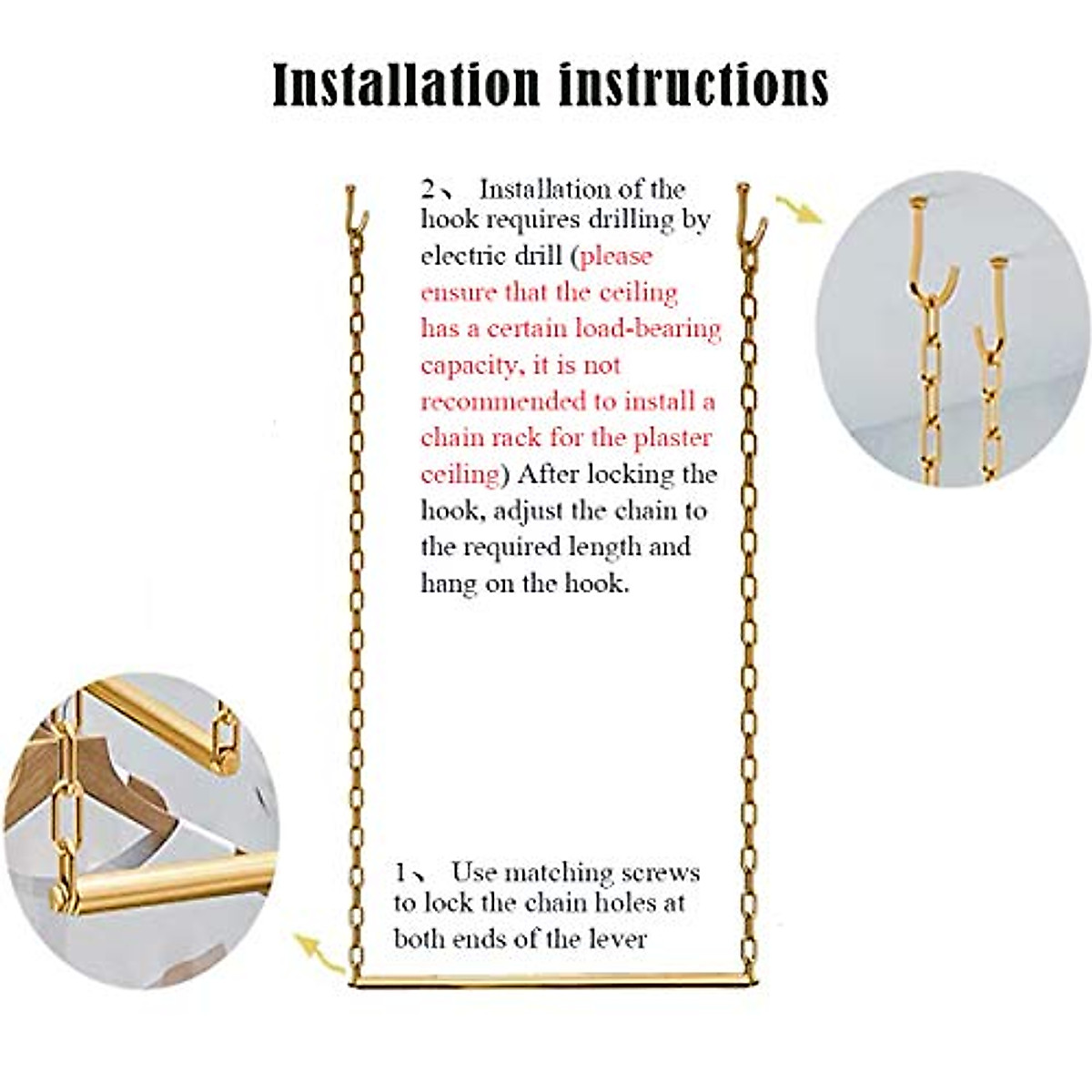 Installation instructions

2、 Installation of the hook requires drilling by electric drill (please ensure that the ceiling has a certain load-bearing capacity, it is not recommended to install a chain rack for the plaster ceiling) After locking the hook, adjust the chain to the required length and hang on the hook.

1、 Use matching screws to lock the chain holes at both ends of the lever