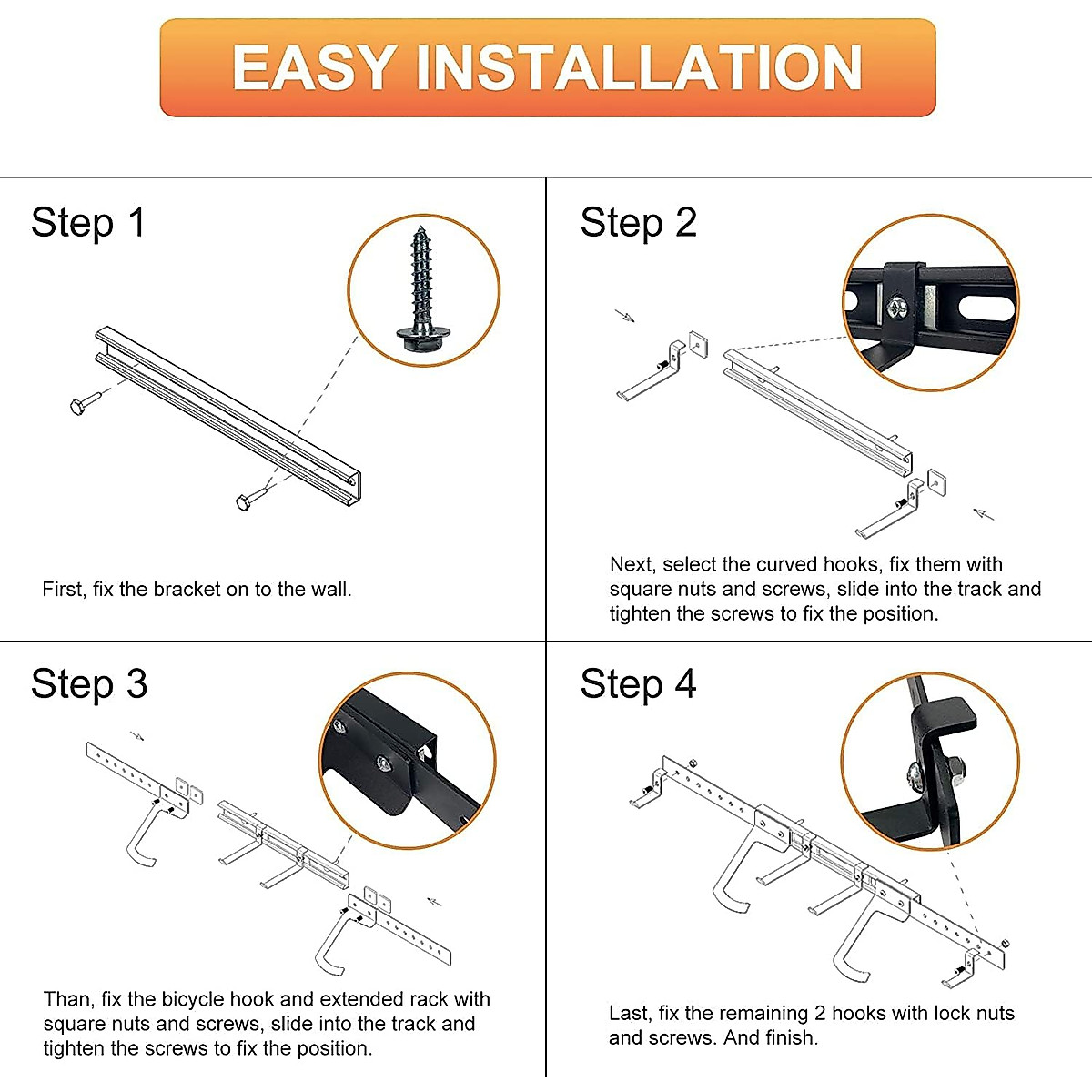 EASY INSTALLATION

Step 1

First, fix the bracket on to the wall.

Step 2

Next, select the curved hooks, fix them with square nuts and screws, slide into the track and tighten the screws to fix the position.

Step 3

Than, fix the bicycle hook and extended rack with square nuts and screws, slide into the track and tighten the screws to fix the position.

Step 4

Last, fix the remaining 2 hooks with lock nuts and screws. And finish.