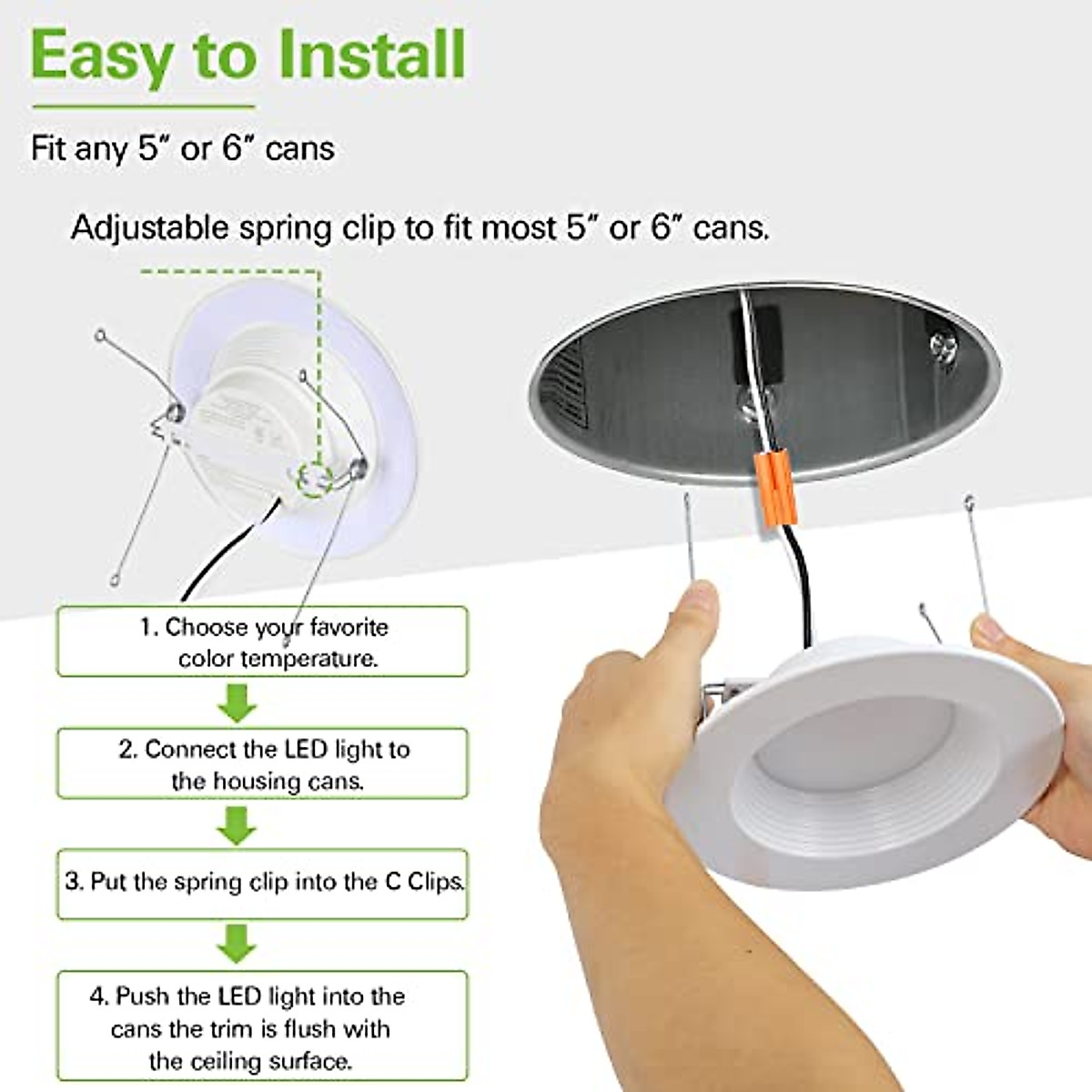 Easy to Install

Fit any 5″ or 6″ cans

Adjustable spring clip to fit most 5″ or 6″ cans.

1. Choose your favorite color temperature.

2. Connect the LED light to the housing cans.

3. Put the spring clip into the C Clips.

4. Push the LED light into the cans the trim is flush with the ceiling surface.