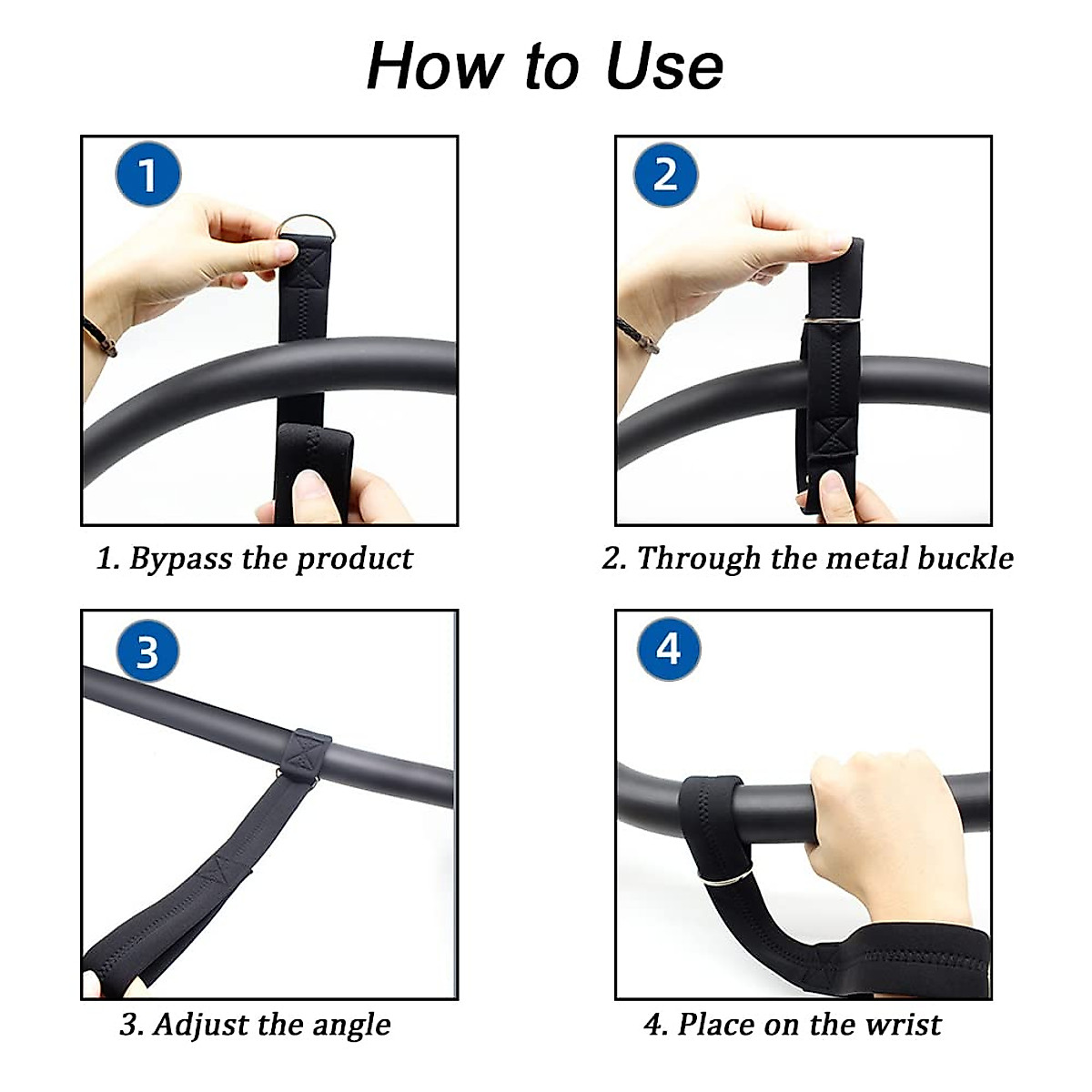 How to Use

1

1. Bypass the product

2

2. Through the metal buckle

3

3. Adjust the angle

4

4. Place on the wrist