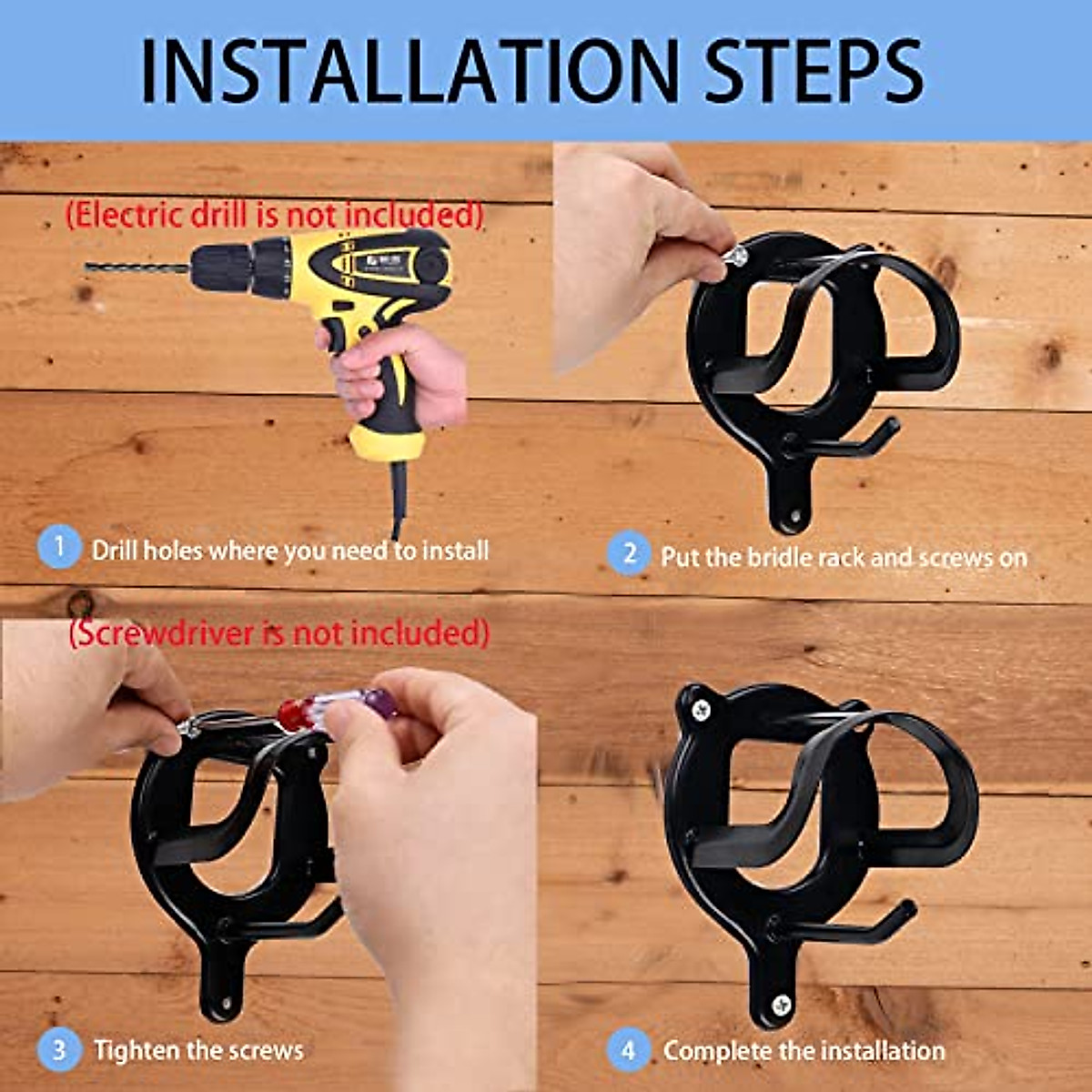 INSTALLATION STEPS

(Electric drill is not included)

1 Drill holes where you need to install

2 Put the bridle rack and screws on

(Screwdriver is not included)

3 Tighten the screws

4 Complete the installation