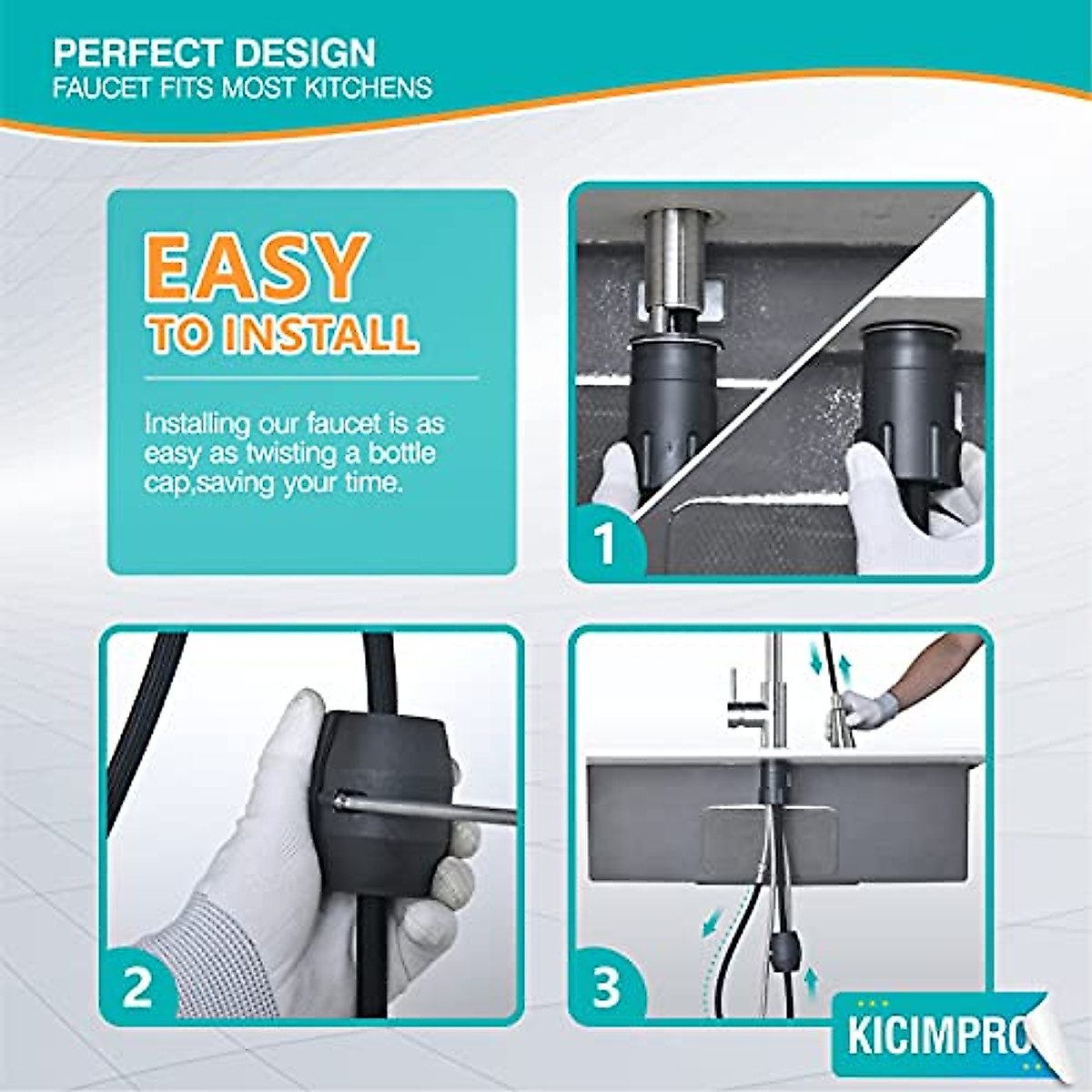 PERFECT DESIGN
FAUCET FITS MOST KITCHENS

EASY
TO INSTALL

Installing our faucet is as easy as twisting a bottle cap,saving your time.

1

2

3

KICIMPRO