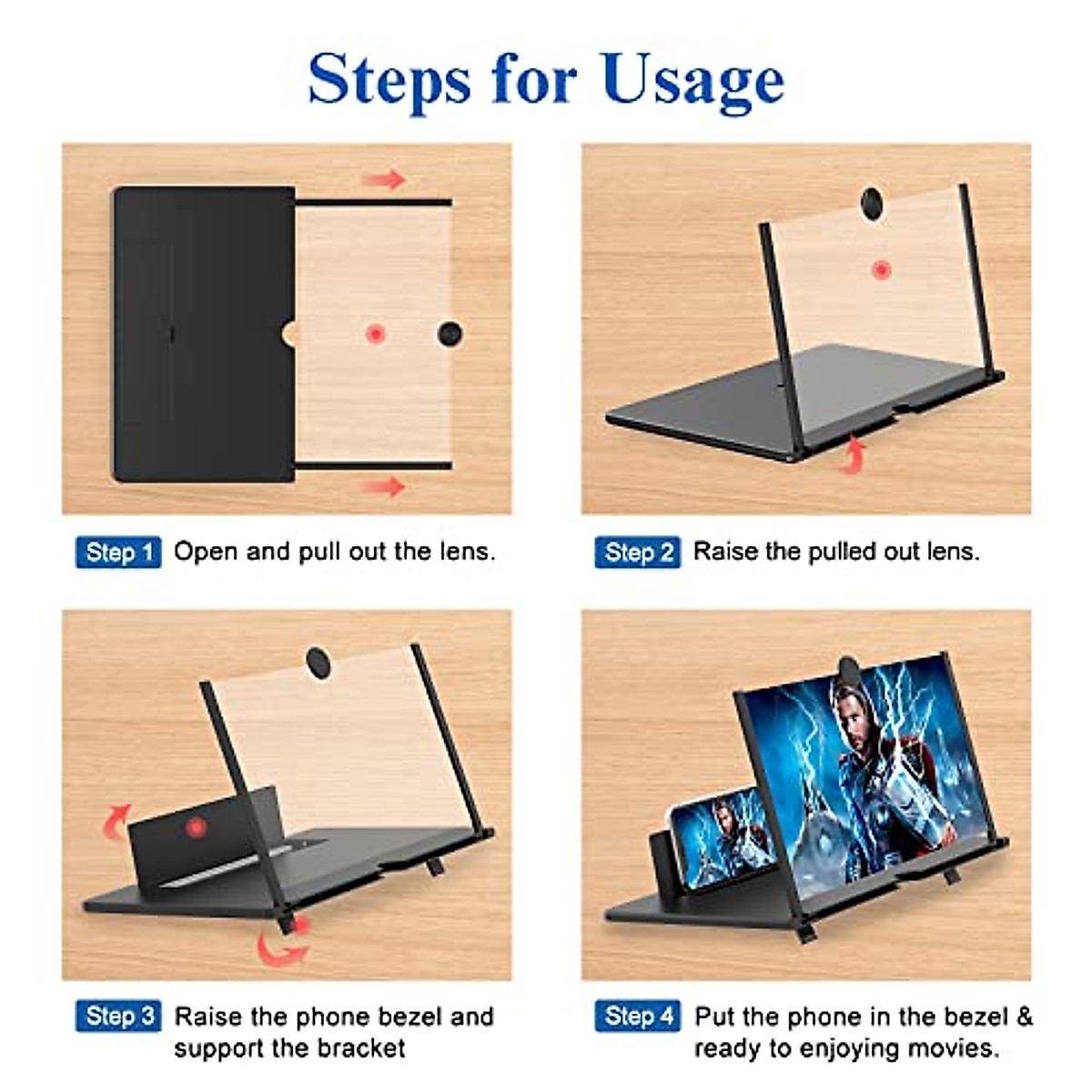 Steps for Usage

Step 1 Open and pull out the lens.

Step 2 Raise the pulled out lens.

Step 3 Raise the phone bezel and support the bracket

Step 4 Put the phone in the bezel & ready to enjoying movies.