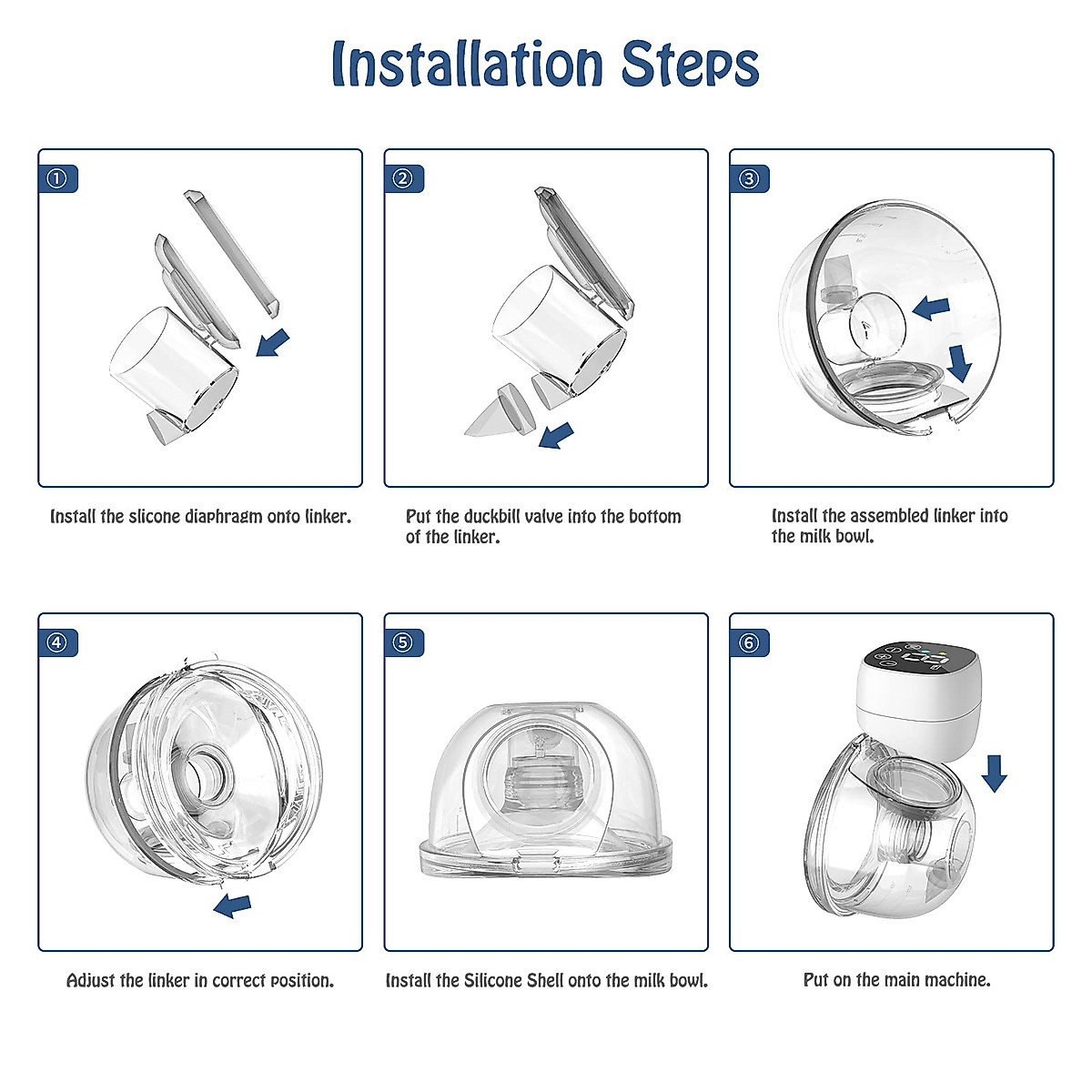 Installation Steps

①

Install the slicone diaphragm onto linker.

②

Put the duckbill valve into the bottom of the linker.

③

Install the assembled linker into the milk bowl.

④

Adjust the linker in correct position.

⑤

Install the Silicone Shell onto the milk bowl.

⑥

Put on the main machine.