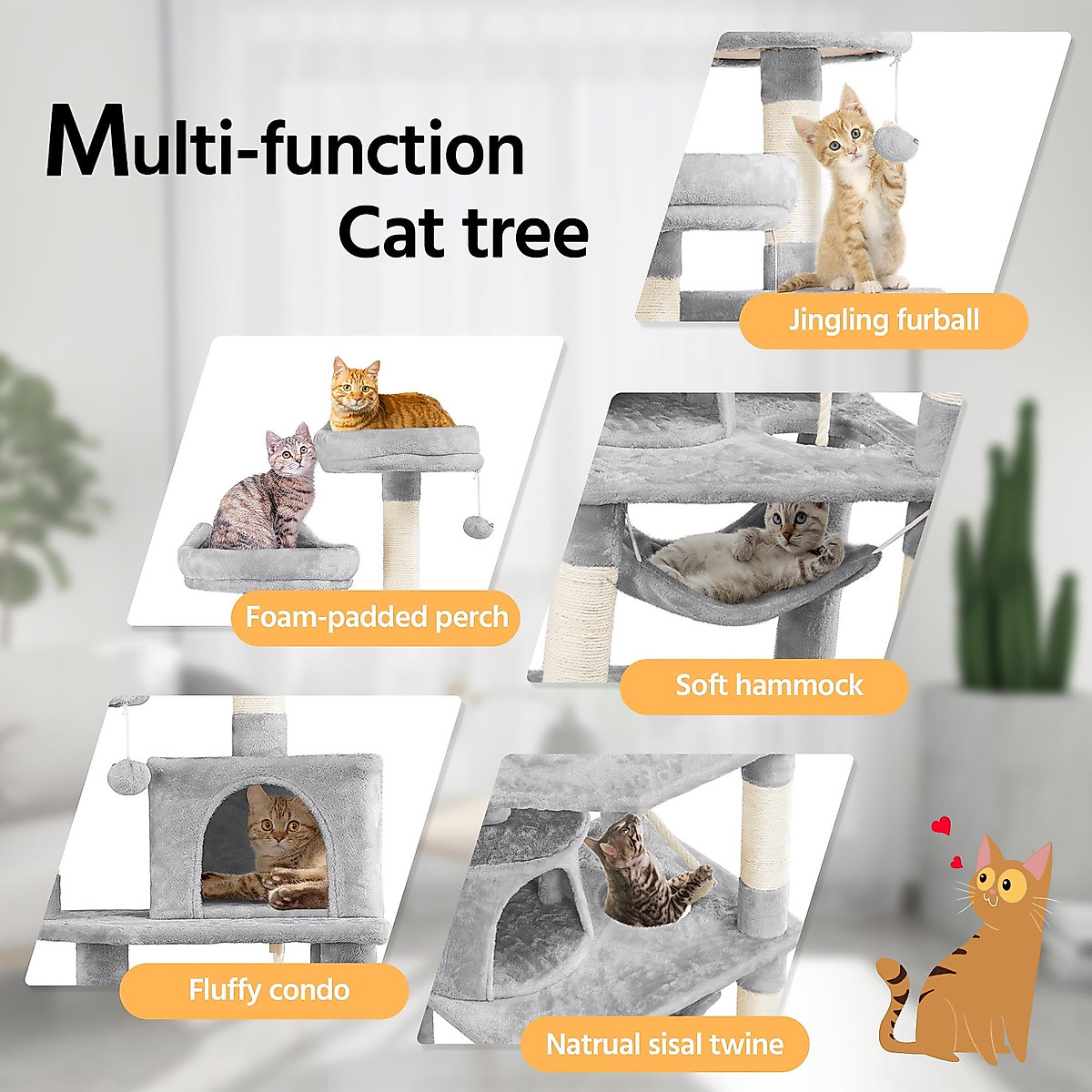 Multi-function Cat tree

Jingling furball

Foam-padded perch

Soft hammock

Fluffy condo

Natrual sisal twine